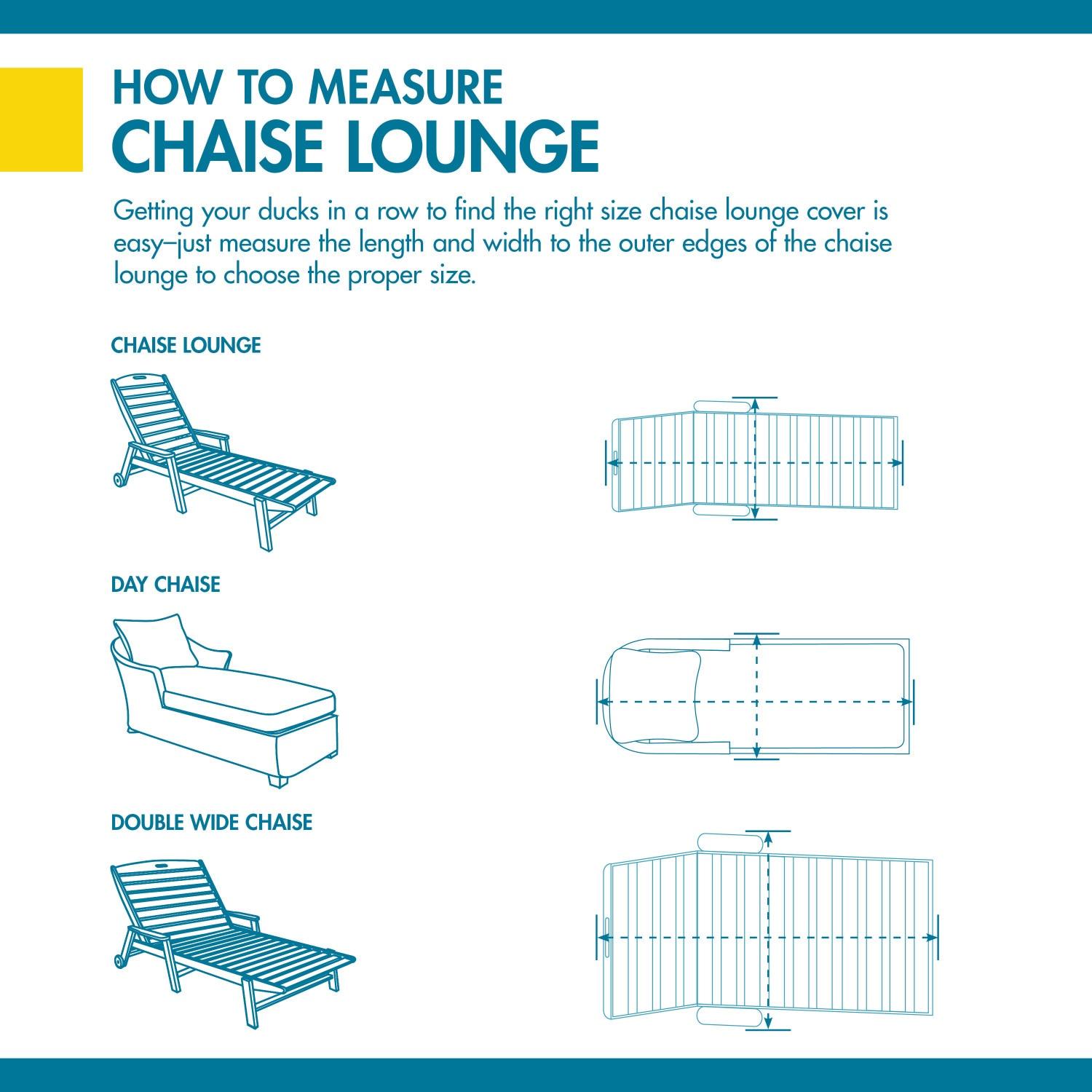 HOW TO MEASURE
CHAISE LOUNGE

Getting your ducks in a row to find the right size chaise lounge cover is easy–just measure the length and width to the outer edges of the chaise lounge to choose the proper size.

CHAISE LOUNGE

DAY CHAISE

DOUBLE WIDE CHAISE