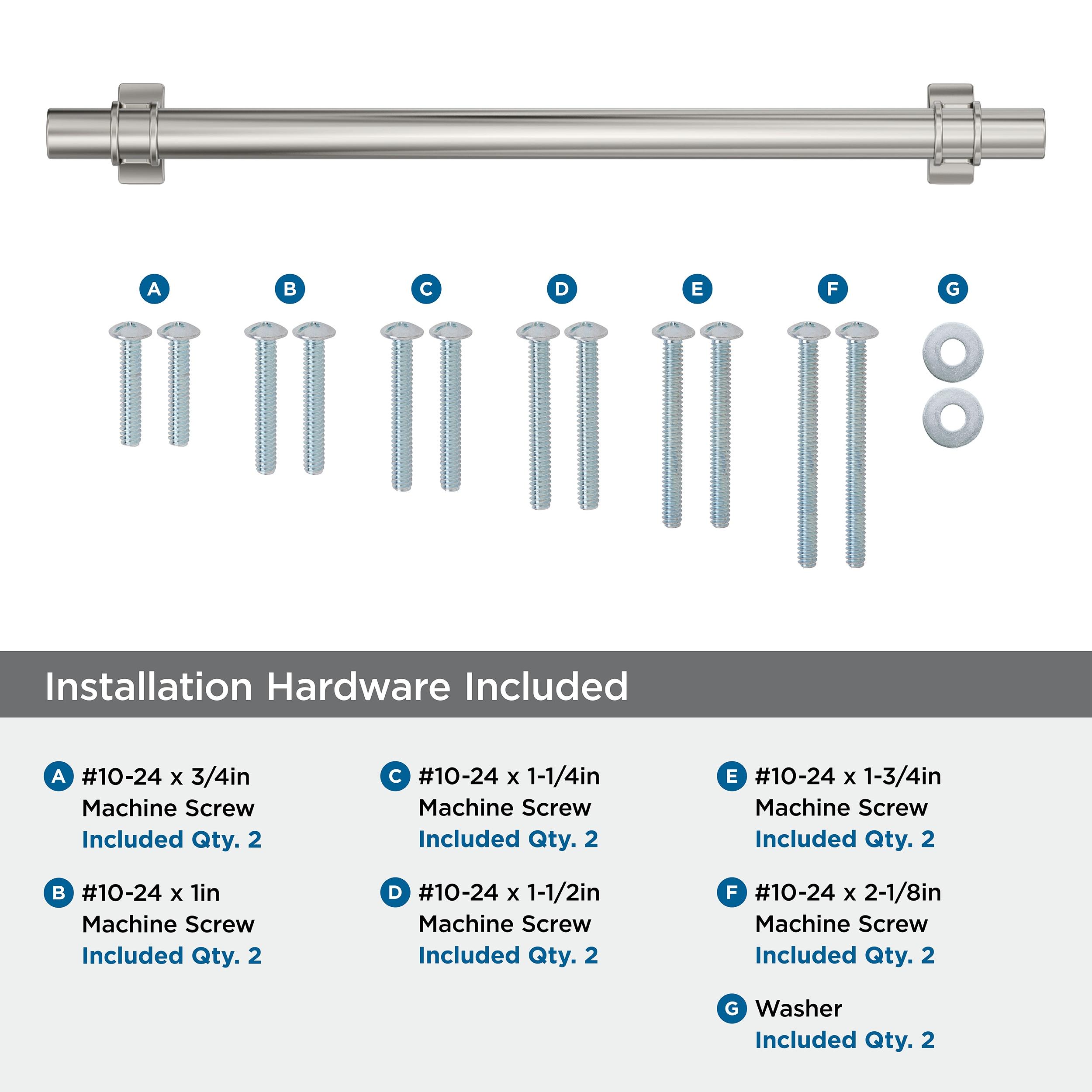 A B C D E F G

Installation Hardware Included

A #10-24 x 3/4in Machine Screw Included Qty. 2

B #10-24 x 1in Machine Screw Included Qty. 2

C #10-24 x 1-1/4in Machine Screw Included Qty. 2

D #10-24 x 1-1/2in Machine Screw Included Qty. 2

E #10-24 x 1-3/4in Machine Screw Included Qty. 2

F #10-24 x 2-1/8in Machine Screw Included Qty. 2

G Washer Included Qty. 2