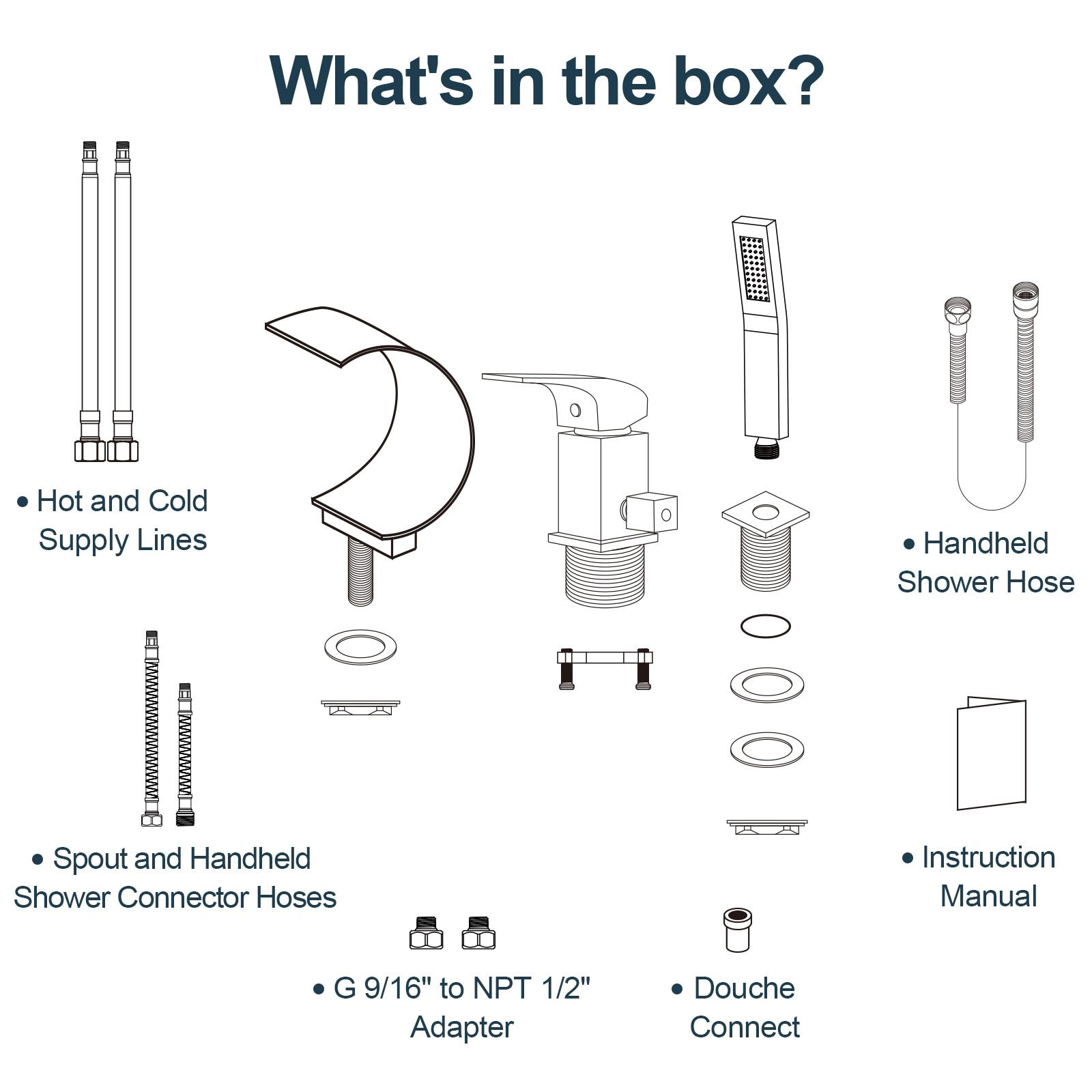 What's in the box?

• Hot and Cold Supply Lines

• Handheld Shower Hose

• Spout and Handheld Shower Connector Hoses

• Instruction Manual

• G 9/16" to NPT 1/2" Adapter

• Douche Connect