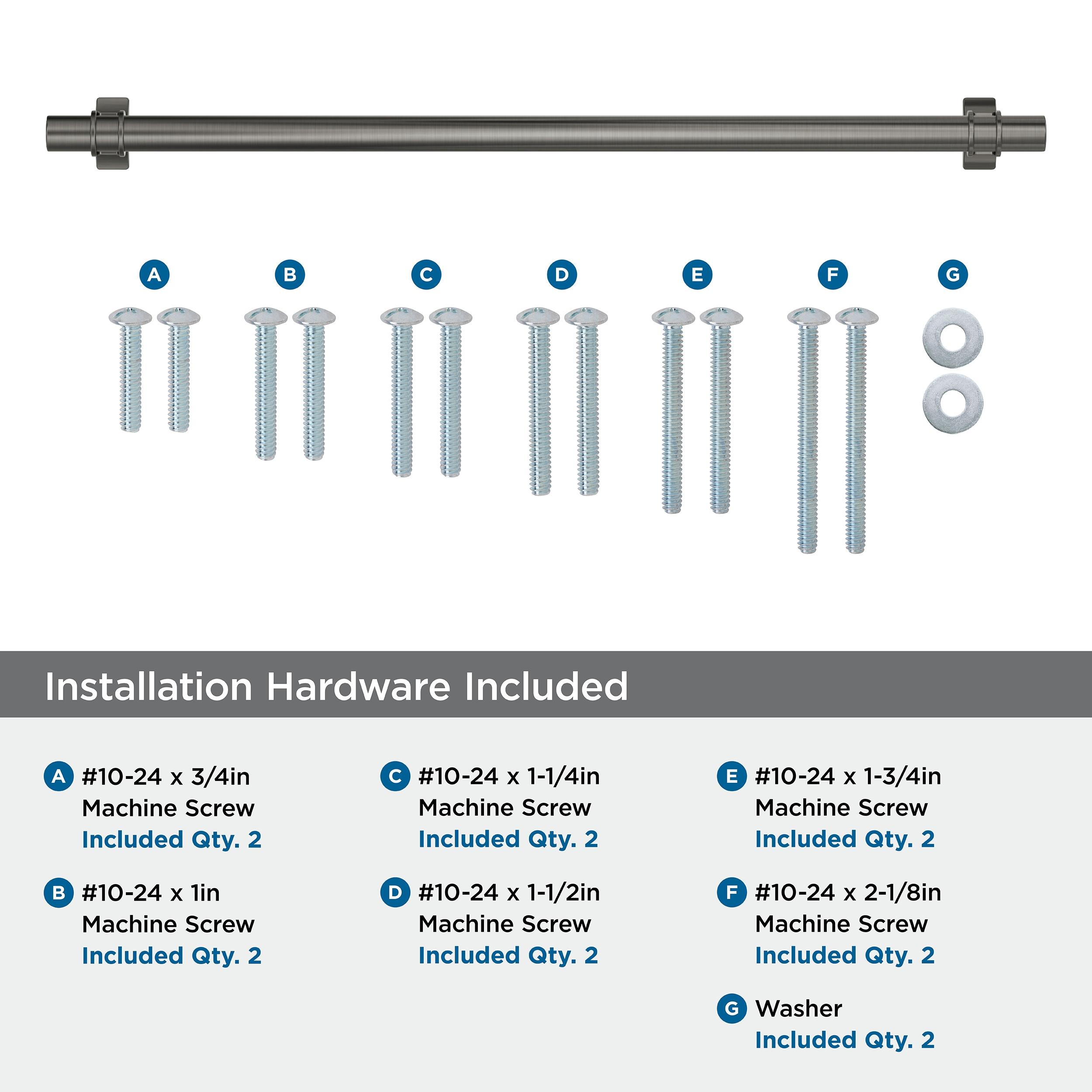 A B C D E F G

Installation Hardware Included

A #10-24 x 3/4in Machine Screw Included Qty. 2

B #10-24 x 1in Machine Screw Included Qty. 2

C #10-24 x 1-1/4in Machine Screw Included Qty. 2

D #10-24 x 1-1/2in Machine Screw Included Qty. 2

E #10-24 x 1-3/4in Machine Screw Included Qty. 2

F #10-24 x 2-1/8in Machine Screw Included Qty. 2

G Washer Included Qty. 2