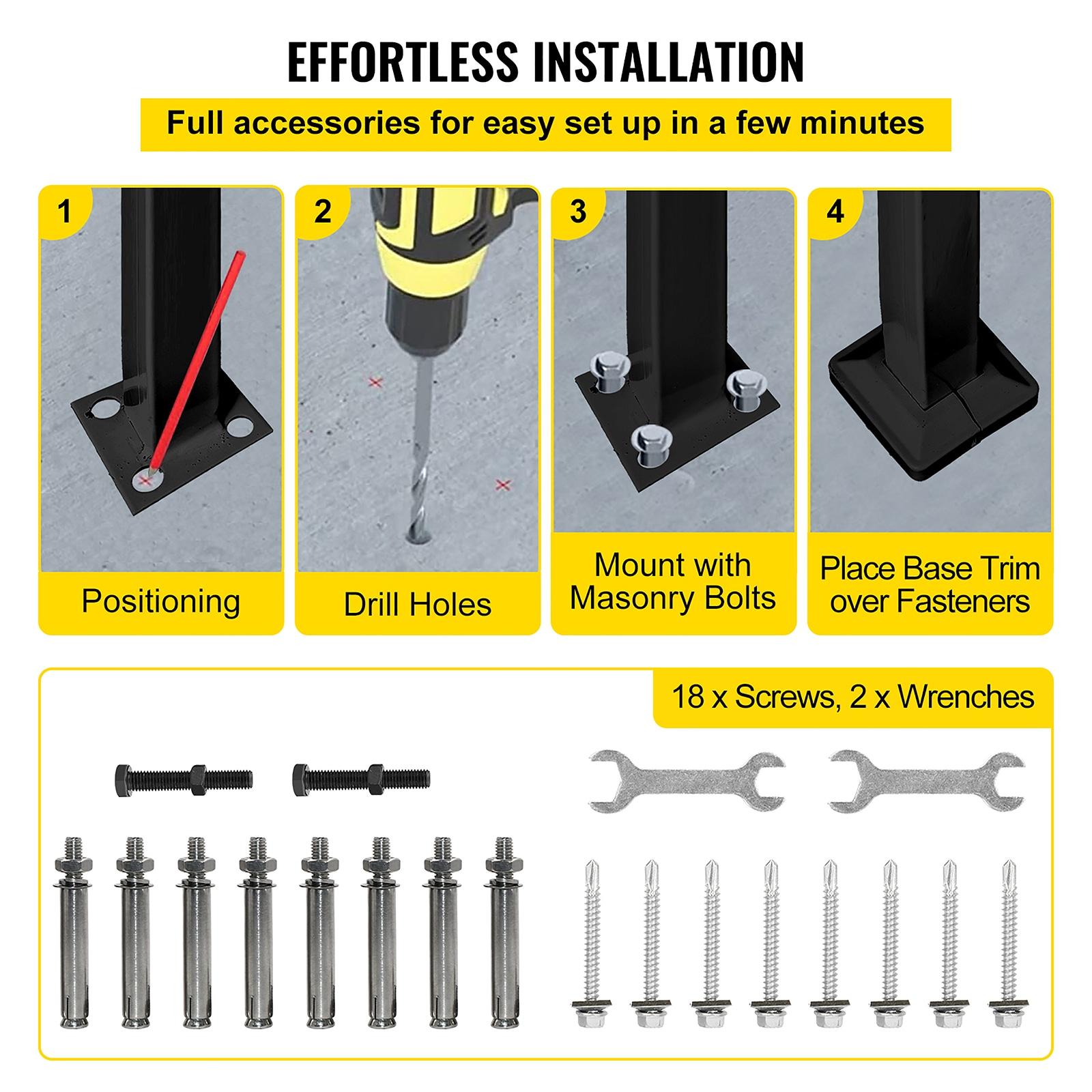 EFFORTLESS INSTALLATION

Full accessories for easy set up in a few minutes

1
Positioning

2
Drill Holes

3
Mount with Masonry Bolts

4
Place Base Trim over Fasteners

18 x Screws, 2 x Wrenches