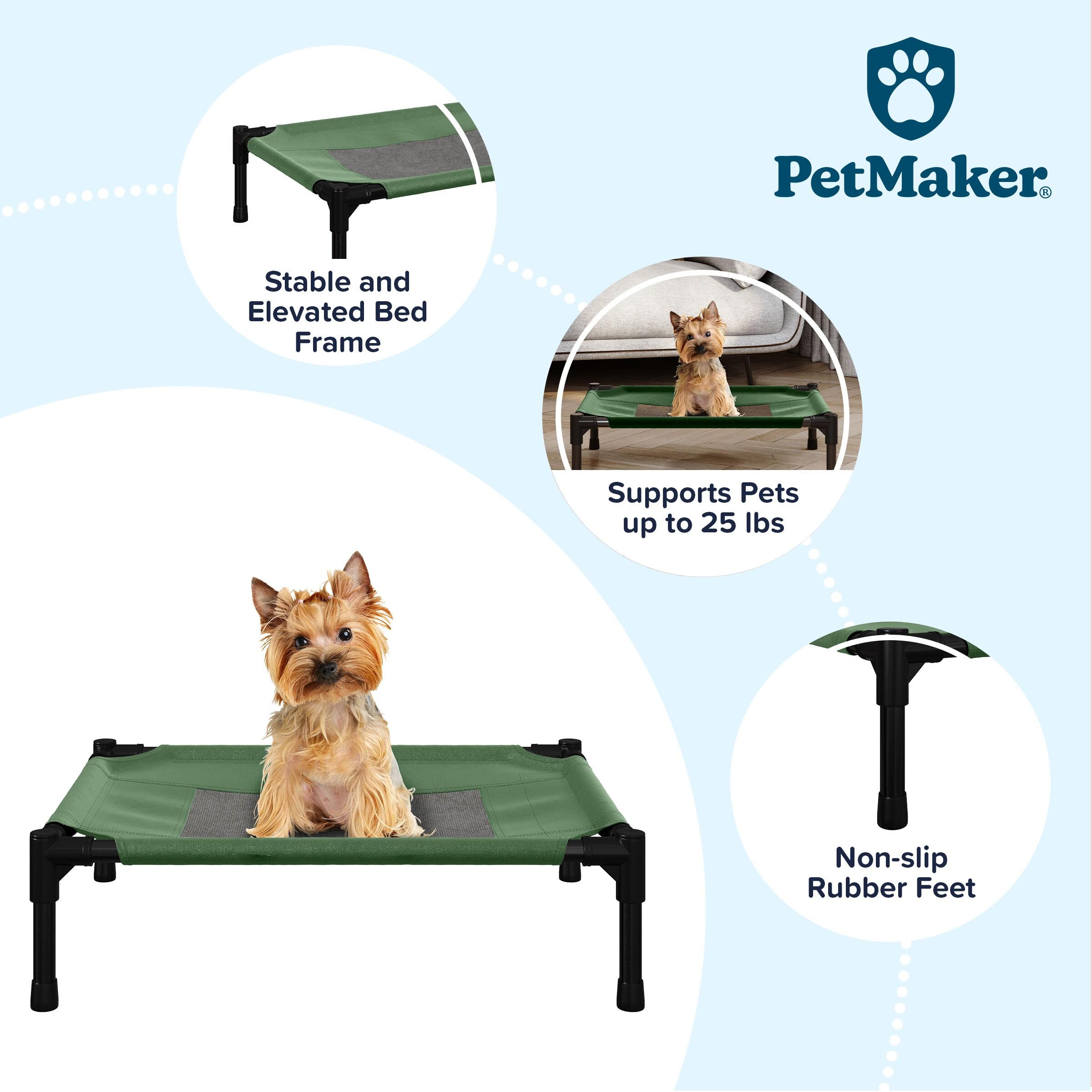 PetMaker®

Stable and Elevated Bed Frame

Supports Pets up to 25 lbs

Non-slip Rubber Feet