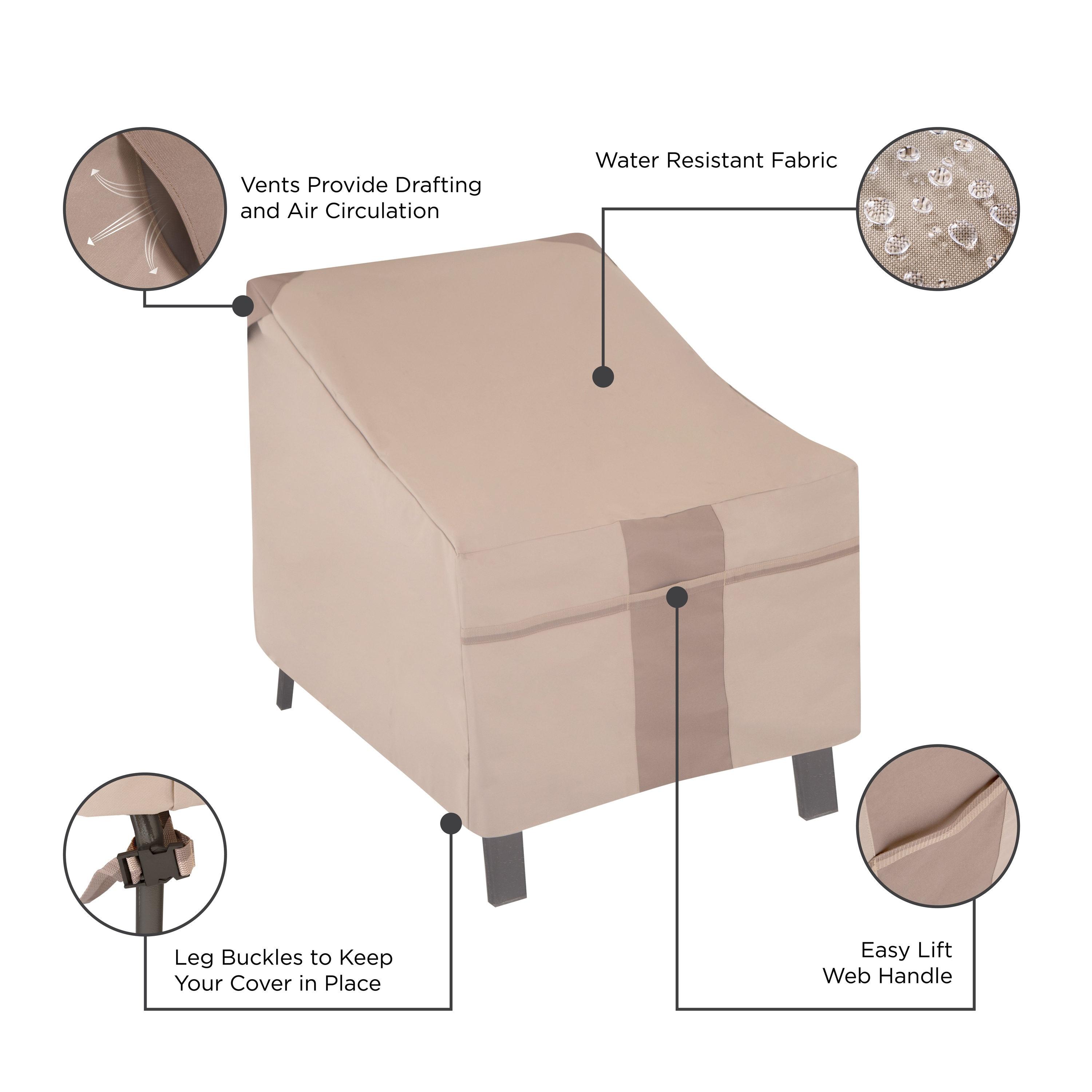 Vents Provide Drafting and Air Circulation

Water Resistant Fabric

Leg Buckles to Keep Your Cover in Place

Easy Lift Web Handle