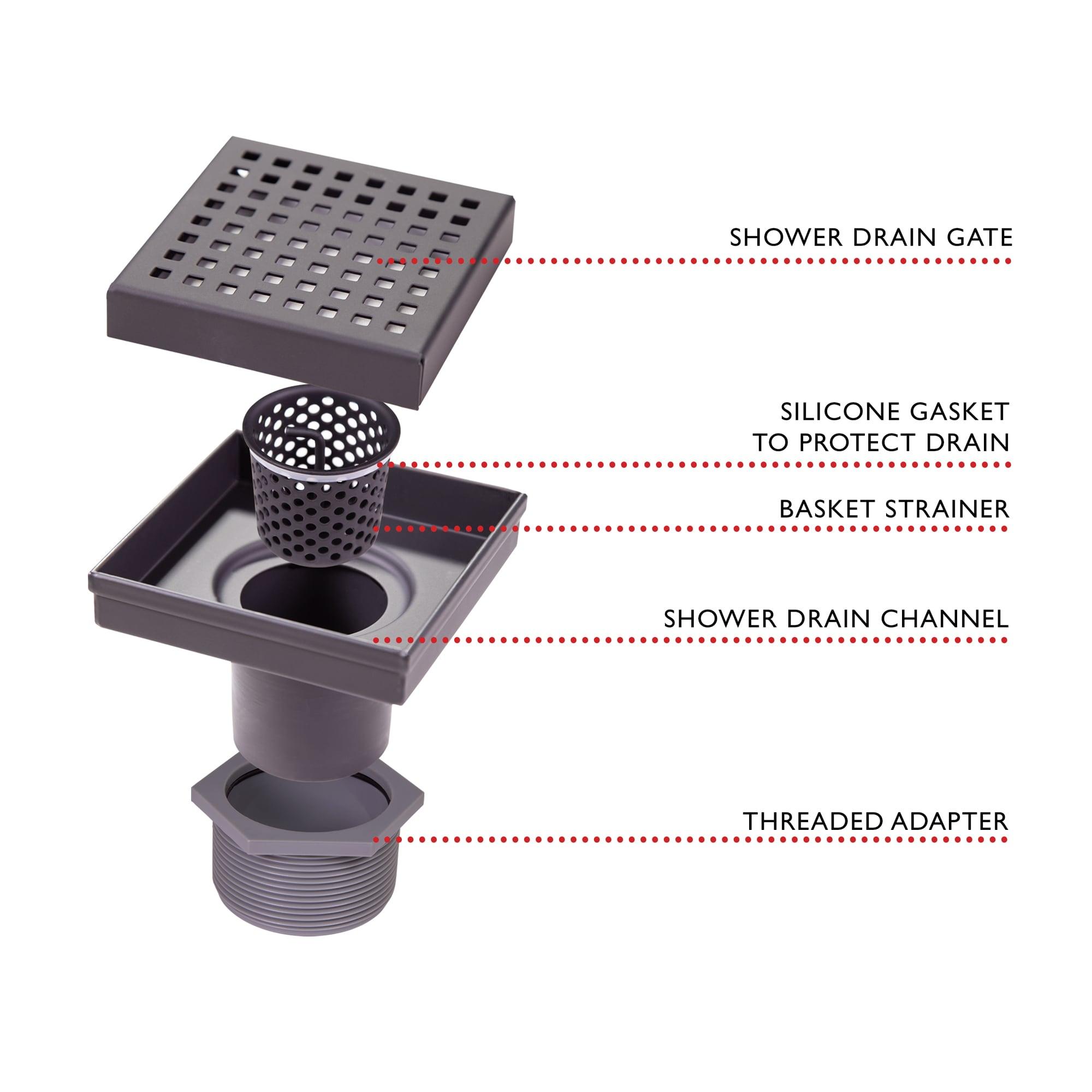 SHOWER DRAIN GATE

SILICONE GASKET TO PROTECT DRAIN

BASKET STRAINER

SHOWER DRAIN CHANNEL

THREADED ADAPTER