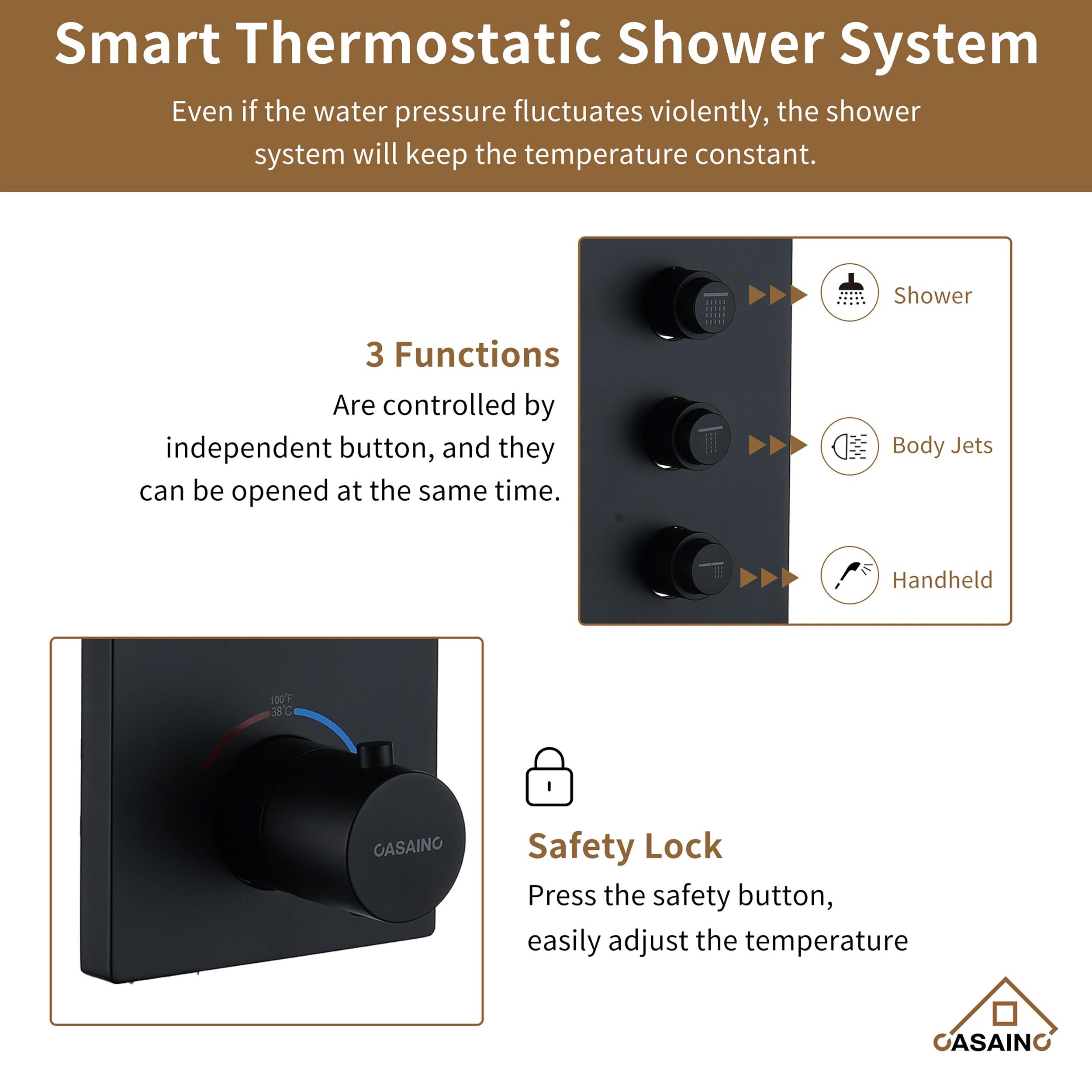 Smart Thermostatic Shower System

Even if the water pressure fluctuates violently, the shower system will keep the temperature constant.

3 Functions

Are controlled by independent button, and they can be opened at the same time.

Shower

Body Jets

Handheld

100°F
38°C

CASAINO

Safety Lock

Press the safety button, easily adjust the temperature

CASAINO