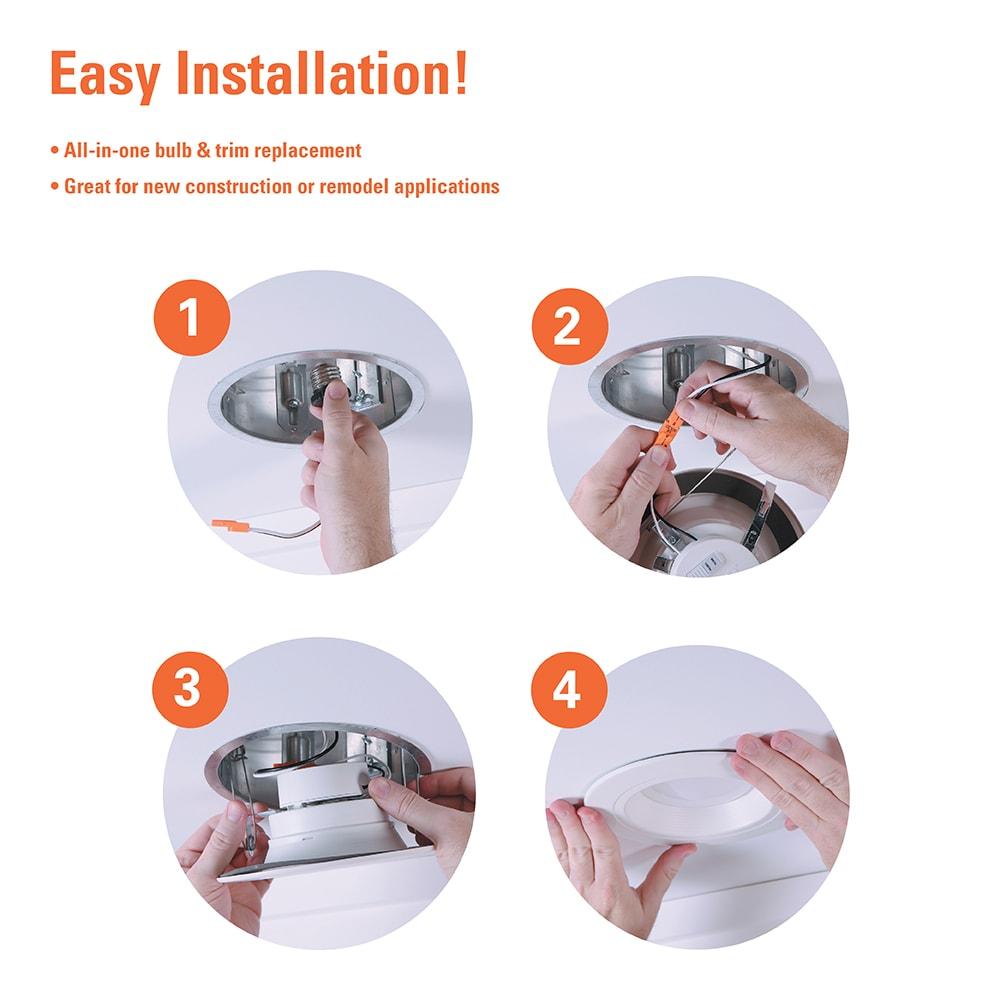 Easy Installation!

• All-in-one bulb & trim replacement
• Great for new construction or remodel applications

1

2

3

4