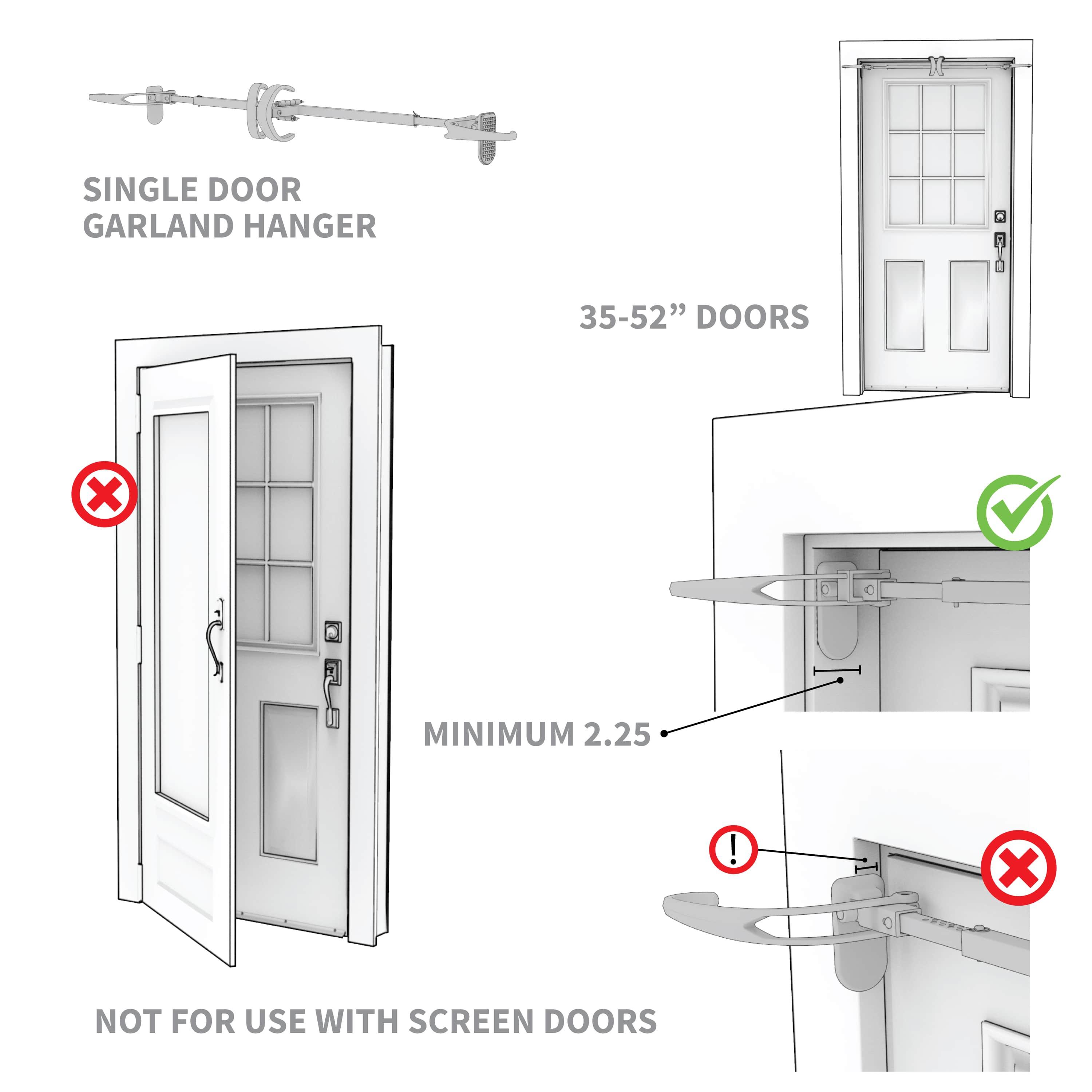 SINGLE DOOR
GARLAND HANGER

35-52” DOORS

MINIMUM 2.25

!

NOT FOR USE WITH SCREEN DOORS