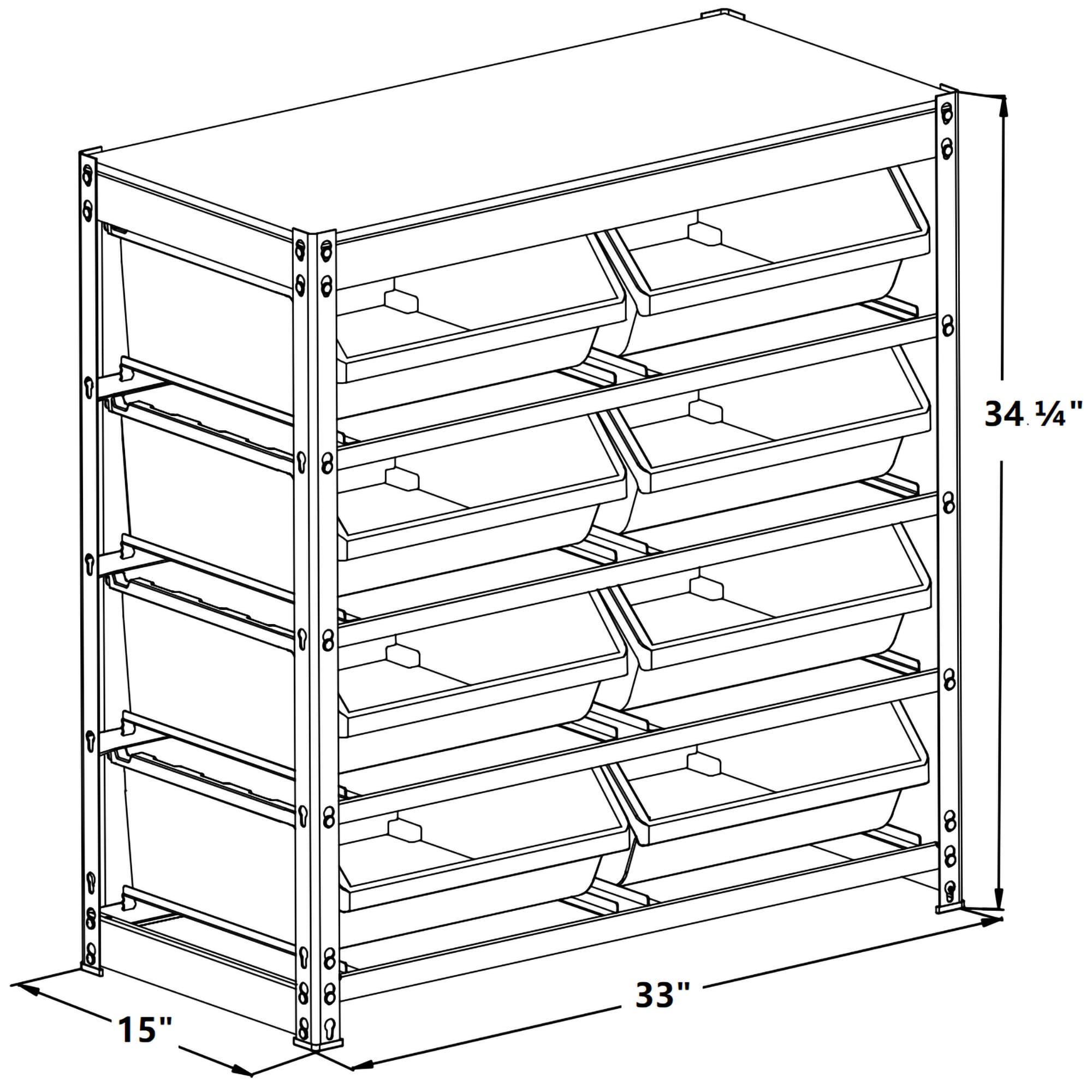 34 ¼"

33"

15"