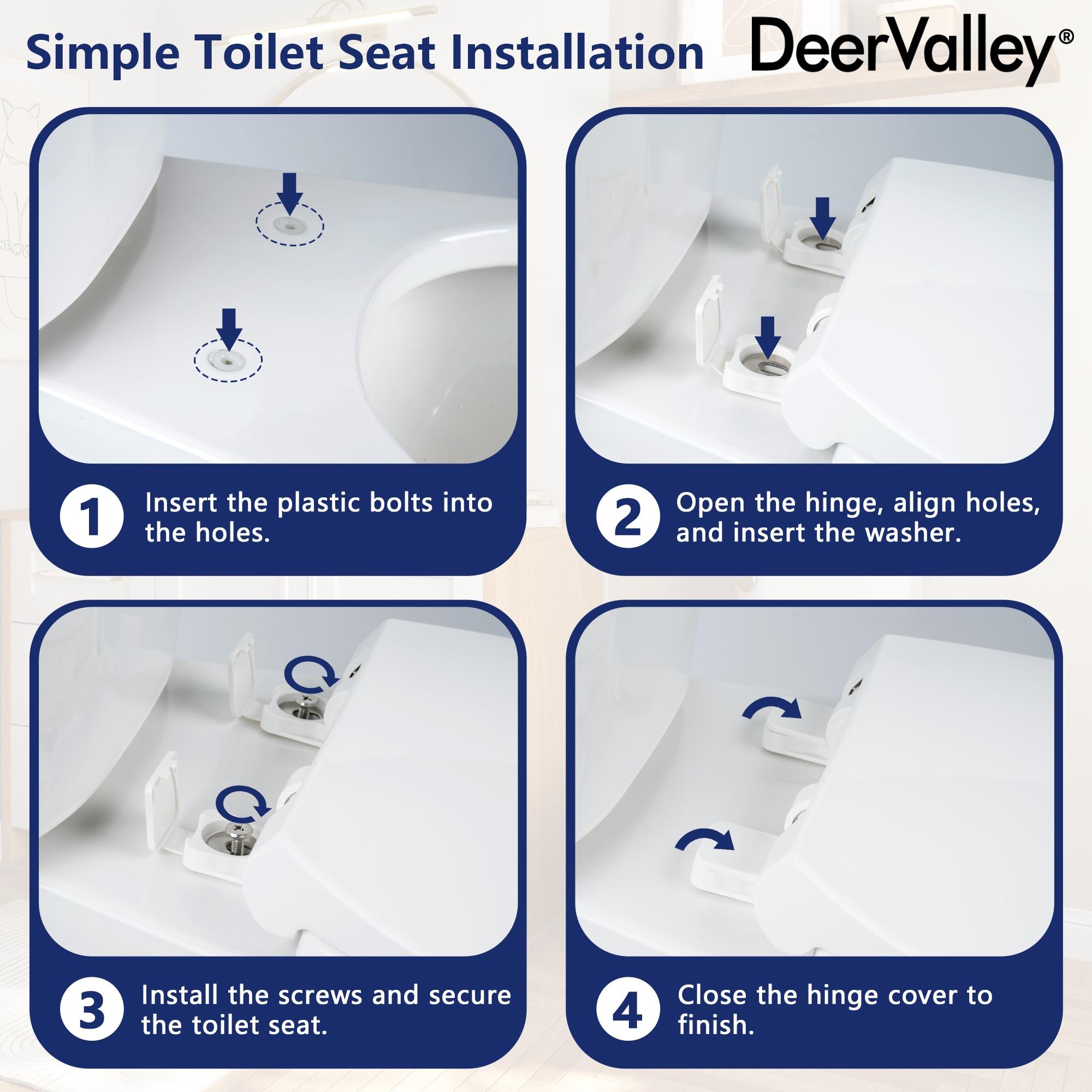 Simple Toilet Seat Installation

DeerValley®

1 Insert the plastic bolts into the holes.

2 Open the hinge, align holes, and insert the washer.

3 Install the screws and secure the toilet seat.

4 Close the hinge cover to finish.