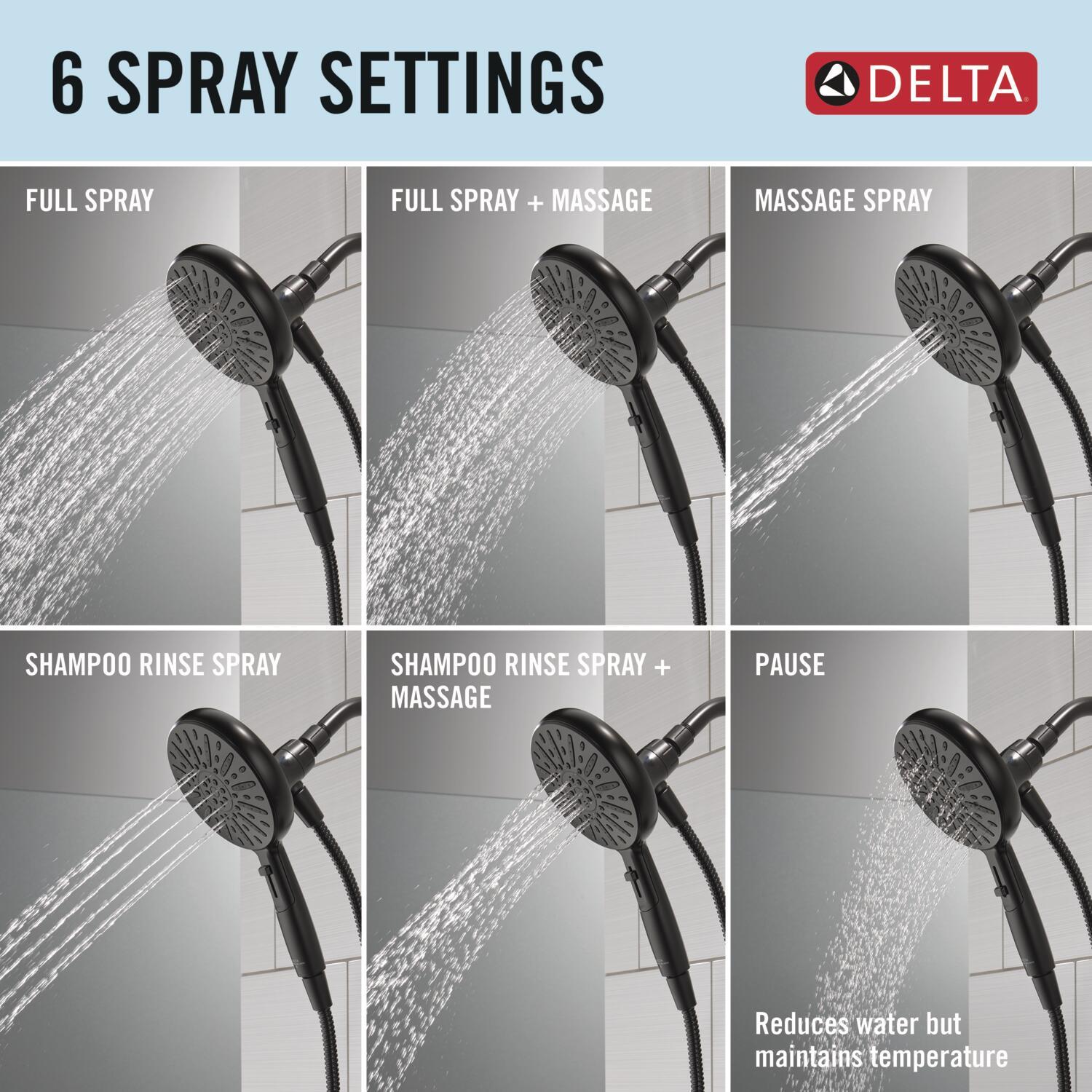 6 SPRAY SETTINGS

DELTA

FULL SPRAY

FULL SPRAY + MASSAGE

MASSAGE SPRAY

SHAMPOO RINSE SPRAY

SHAMPOO RINSE SPRAY + MASSAGE

PAUSE

Reduces water but maintains temperature