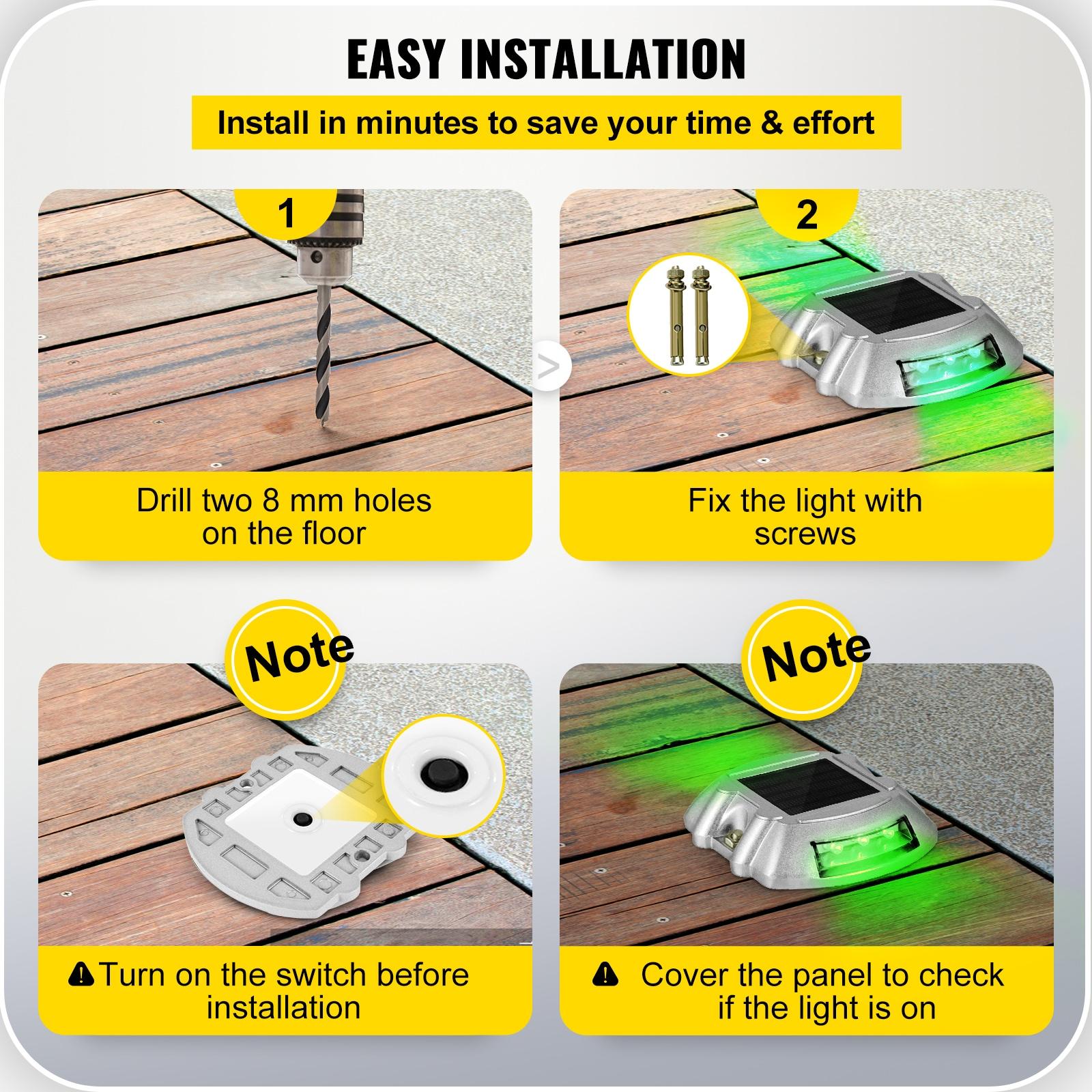 EASY INSTALLATION

Install in minutes to save your time & effort

1

Drill two 8 mm holes on the floor

>

2

Fix the light with screws

Note

Turn on the switch before installation

Note

Cover the panel to check if the light is on