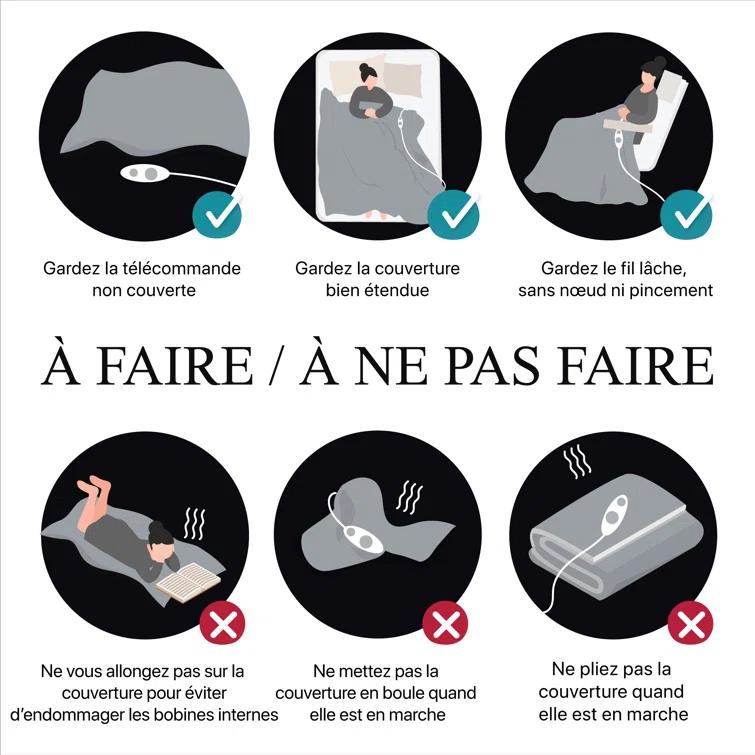 Gardez la télécommande non couverte

Gardez la couverture bien étendue

Gardez le fil lâche, sans nœud ni pincement

À FAIRE / À NE PAS FAIRE

Ne vous allongez pas sur la couverture pour éviter d'endommager les bobines internes

Ne mettez pas la couverture en boule quand elle est en marche

Ne pliez pas la couverture quand elle est en marche