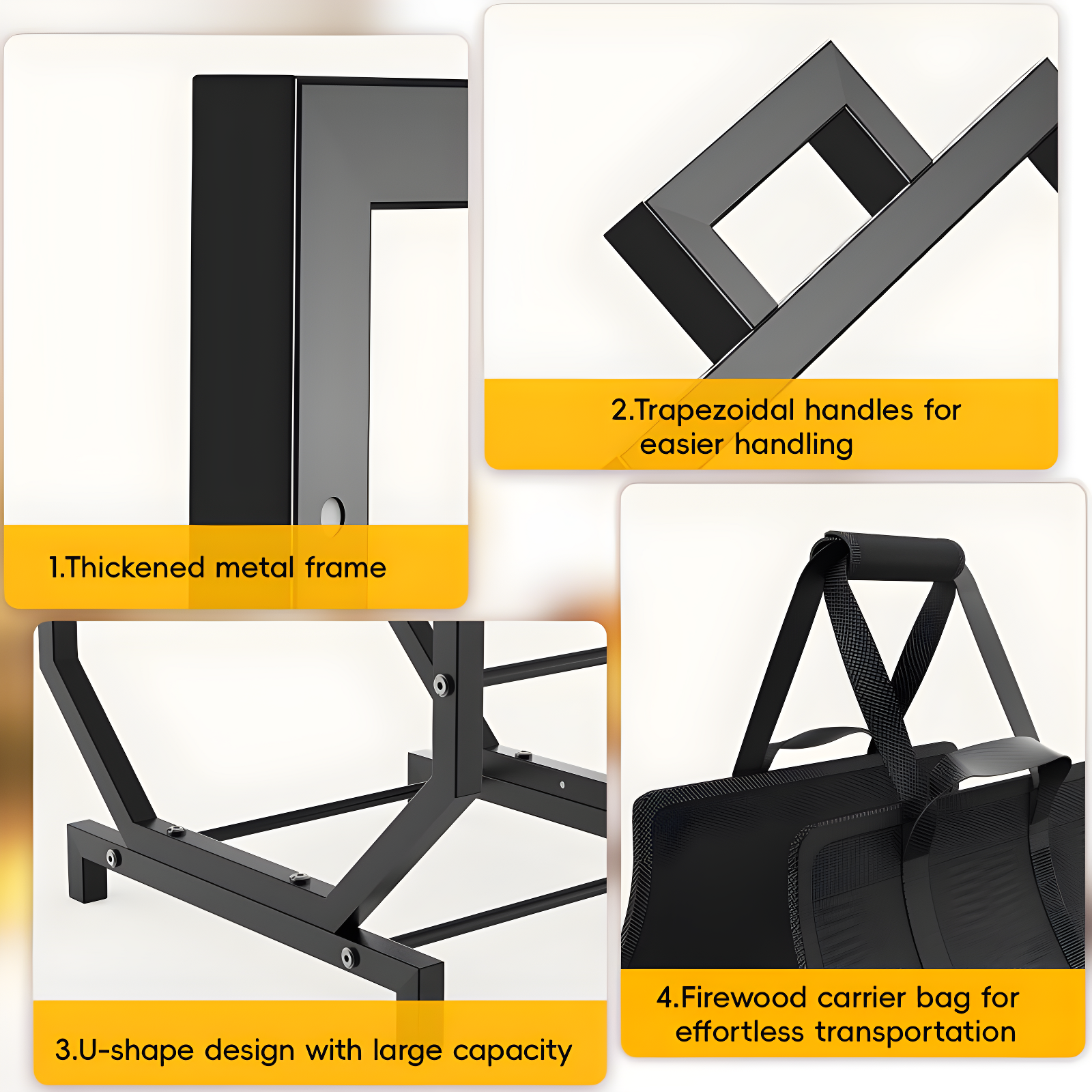 1.Thickened metal frame

2.Trapezoidal handles for easier handling

3.U-shape design with large capacity

4.Firewood carrier bag for effortless transportation