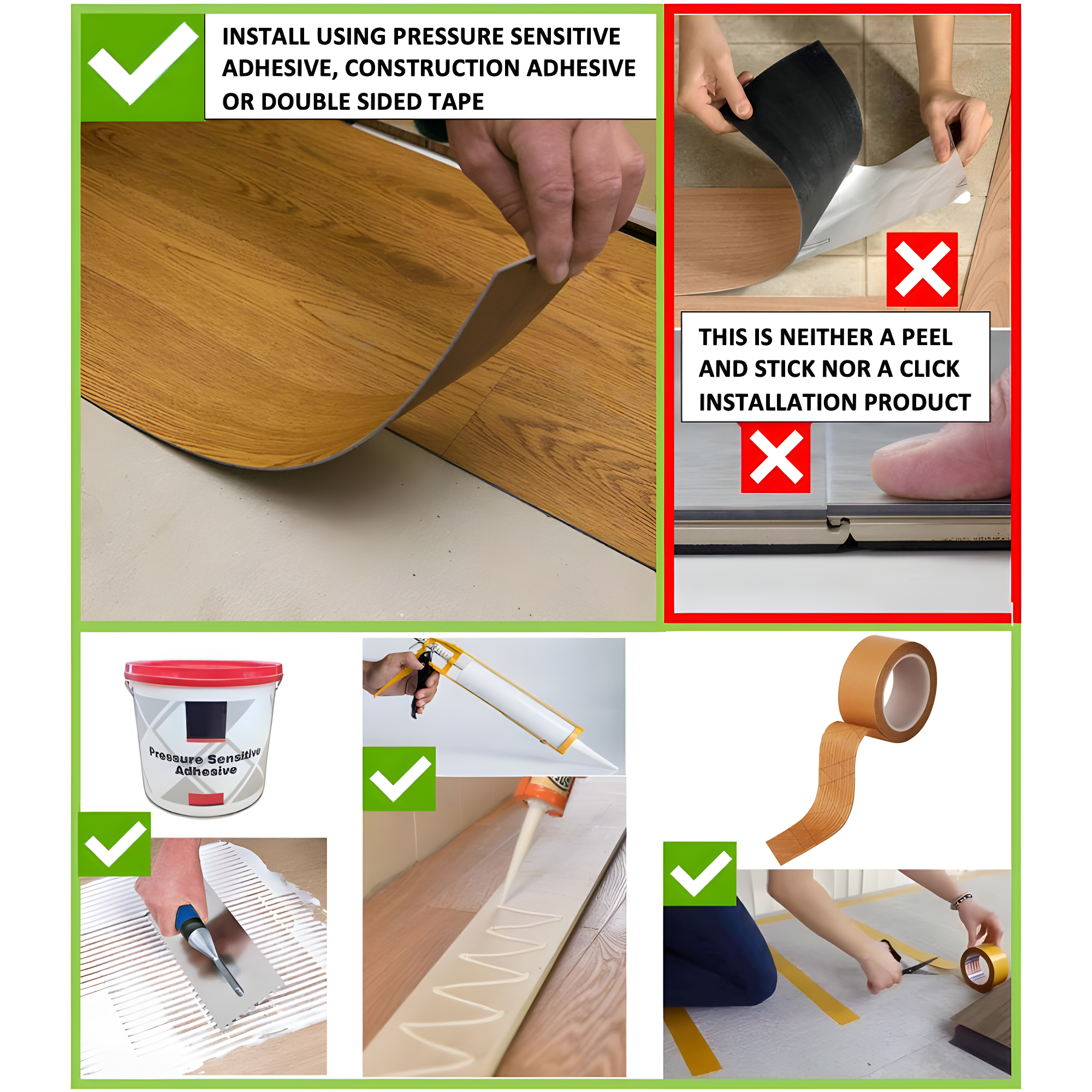 INSTALL USING PRESSURE SENSITIVE ADHESIVE, CONSTRUCTION ADHESIVE OR DOUBLE SIDED TAPE

THIS IS NEITHER A PEEL AND STICK NOR A CLICK INSTALLATION PRODUCT

Pressure Sensitive Adhesive