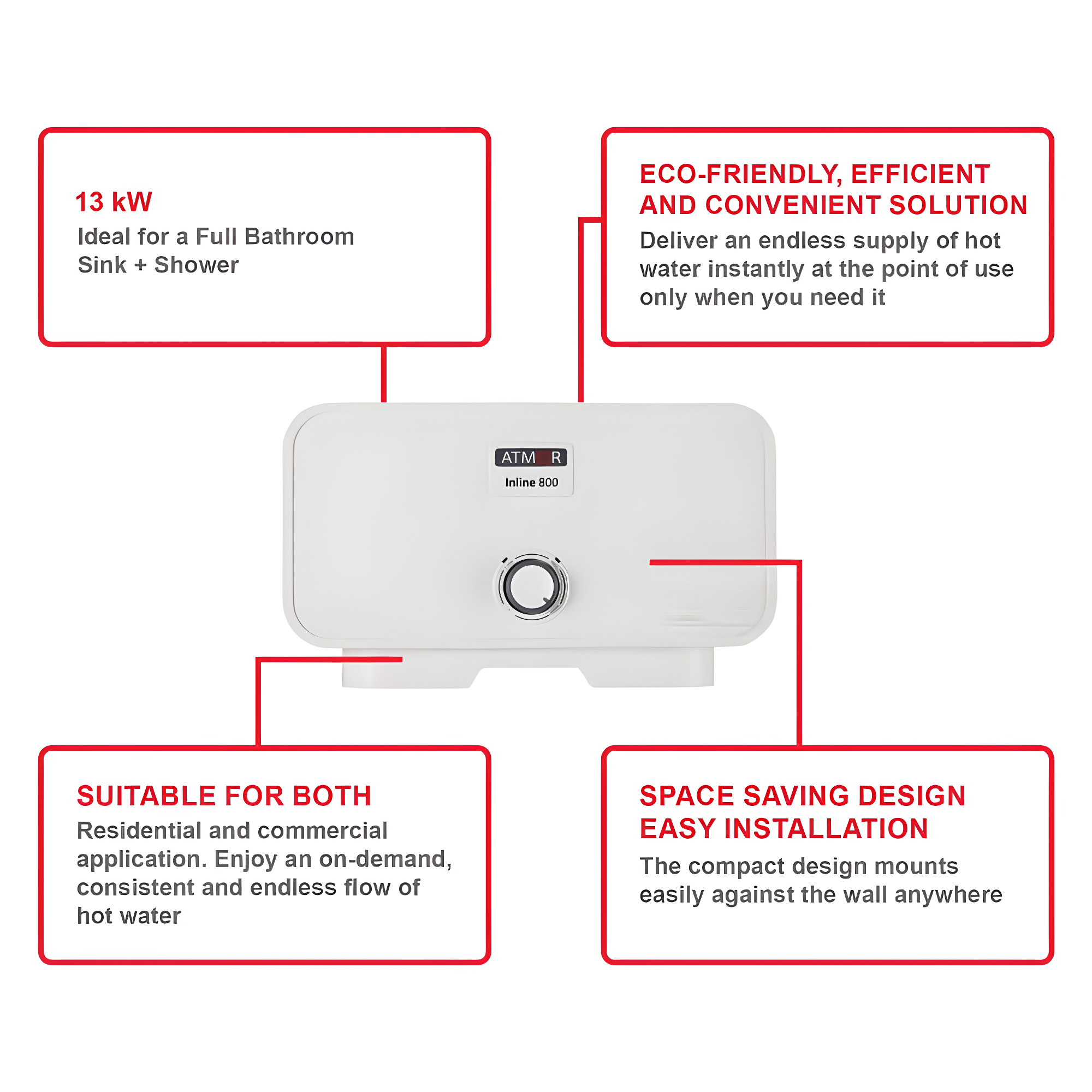 13 kW
Ideal for a Full Bathroom Sink + Shower

ECO-FRIENDLY, EFFICIENT AND CONVENIENT SOLUTION
Deliver an endless supply of hot water instantly at the point of use only when you need it

ATM R
Inline 800

SUITABLE FOR BOTH
Residential and commercial application. Enjoy an on-demand, consistent and endless flow of hot water

SPACE SAVING DESIGN EASY INSTALLATION
The compact design mounts easily against the wall anywhere