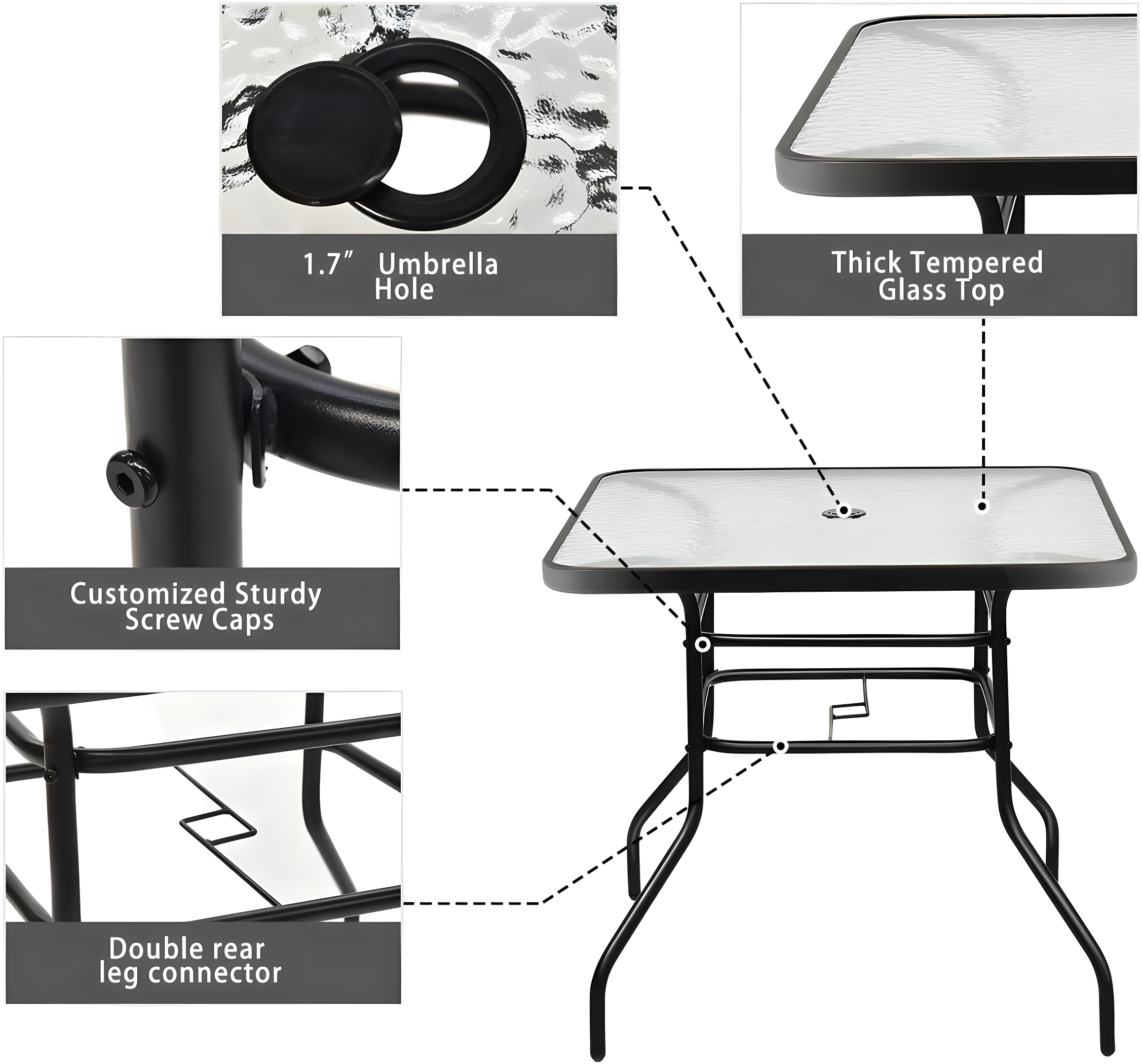 1.7″ Umbrella Hole

Thick Tempered Glass Top

Customized Sturdy Screw Caps

Double rear leg connector