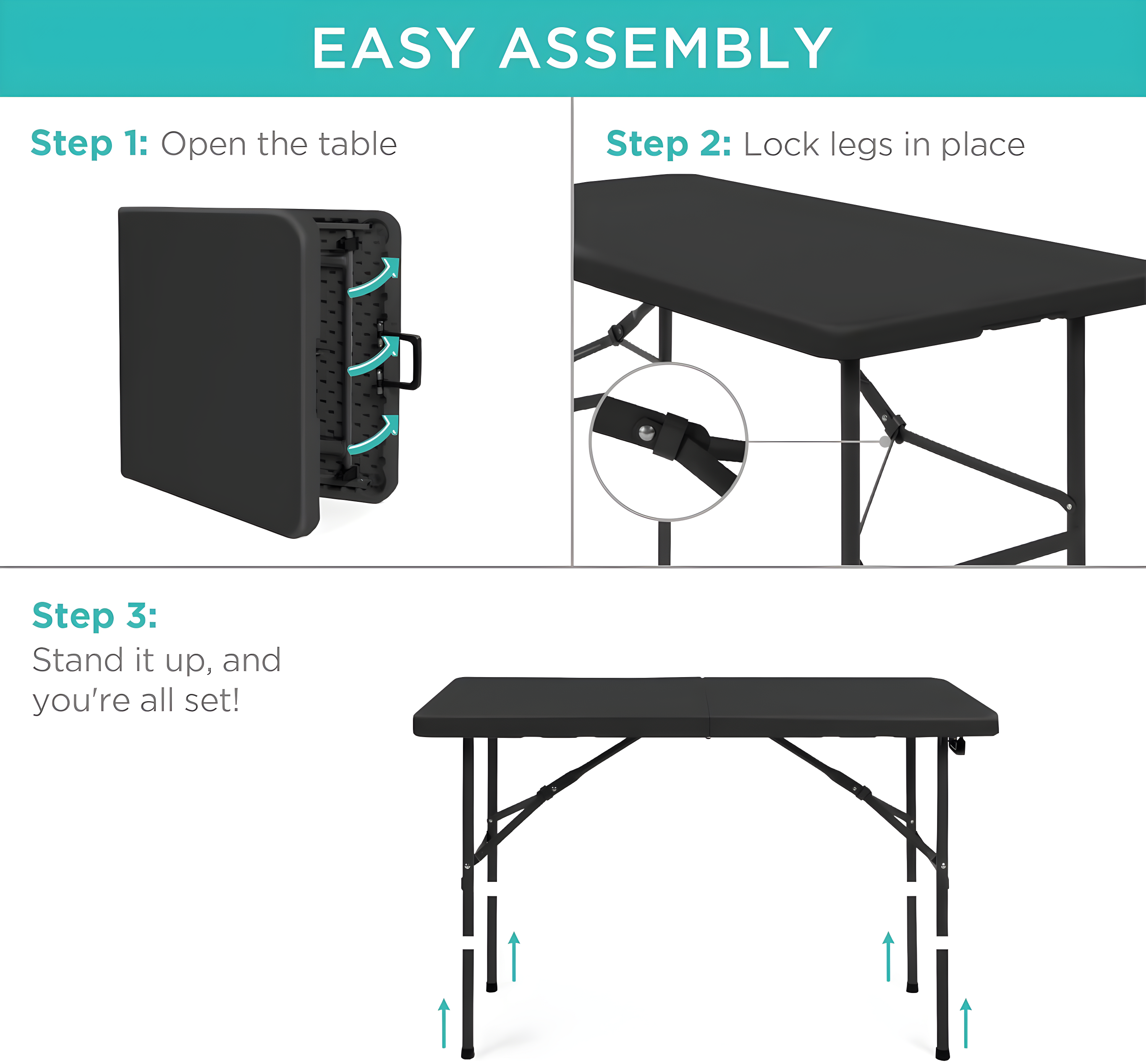 EASY ASSEMBLY

Step 1: Open the table

Step 2: Lock legs in place

Step 3:
Stand it up, and you're all set!