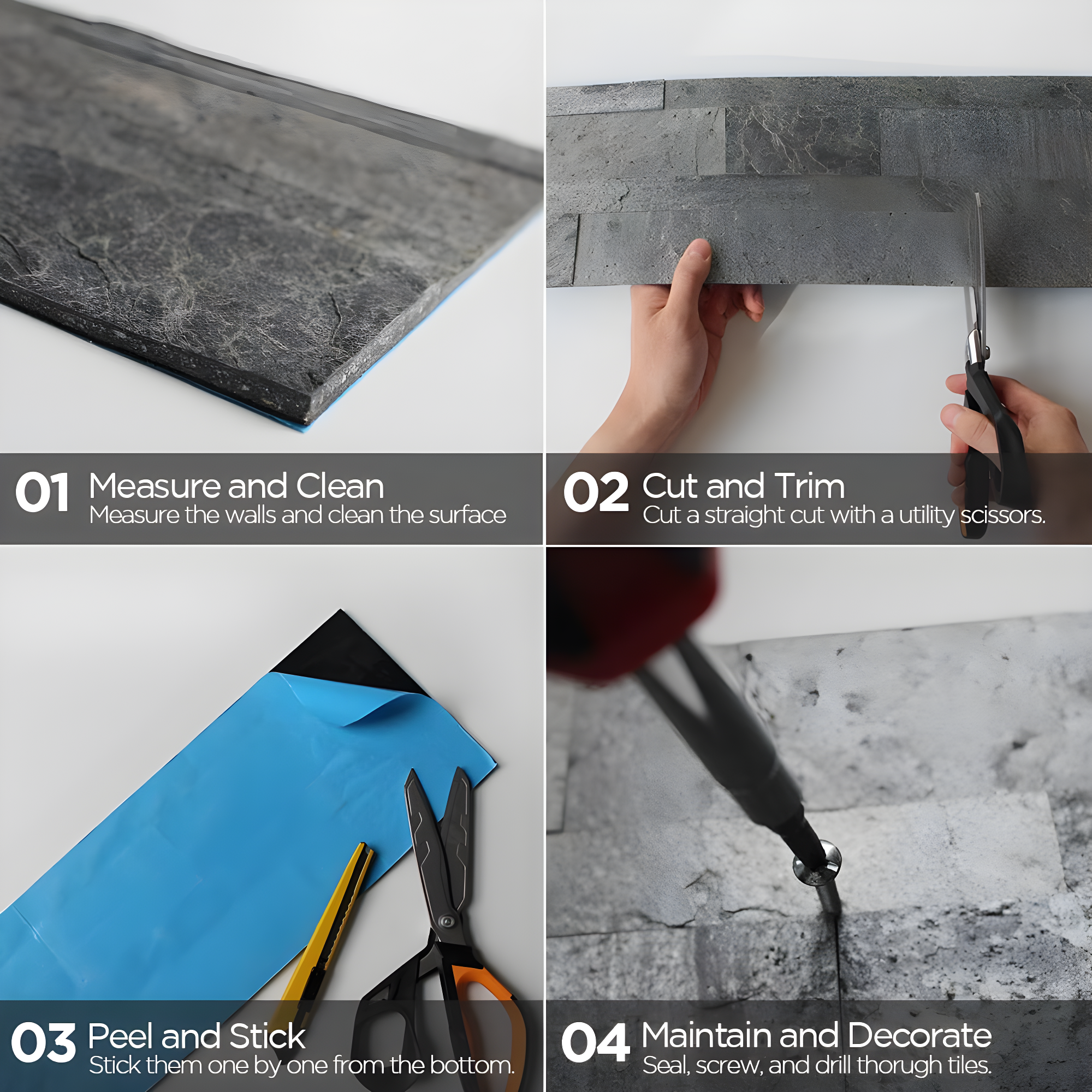 01 Measure and Clean
Measure the walls and clean the surface

02 Cut and Trim
Cut a straight cut with a utility scissors.

03 Peel and Stick
Stick them one by one from the bottom.

04 Maintain and Decorate
Seal, screw, and drill thorugh tiles.