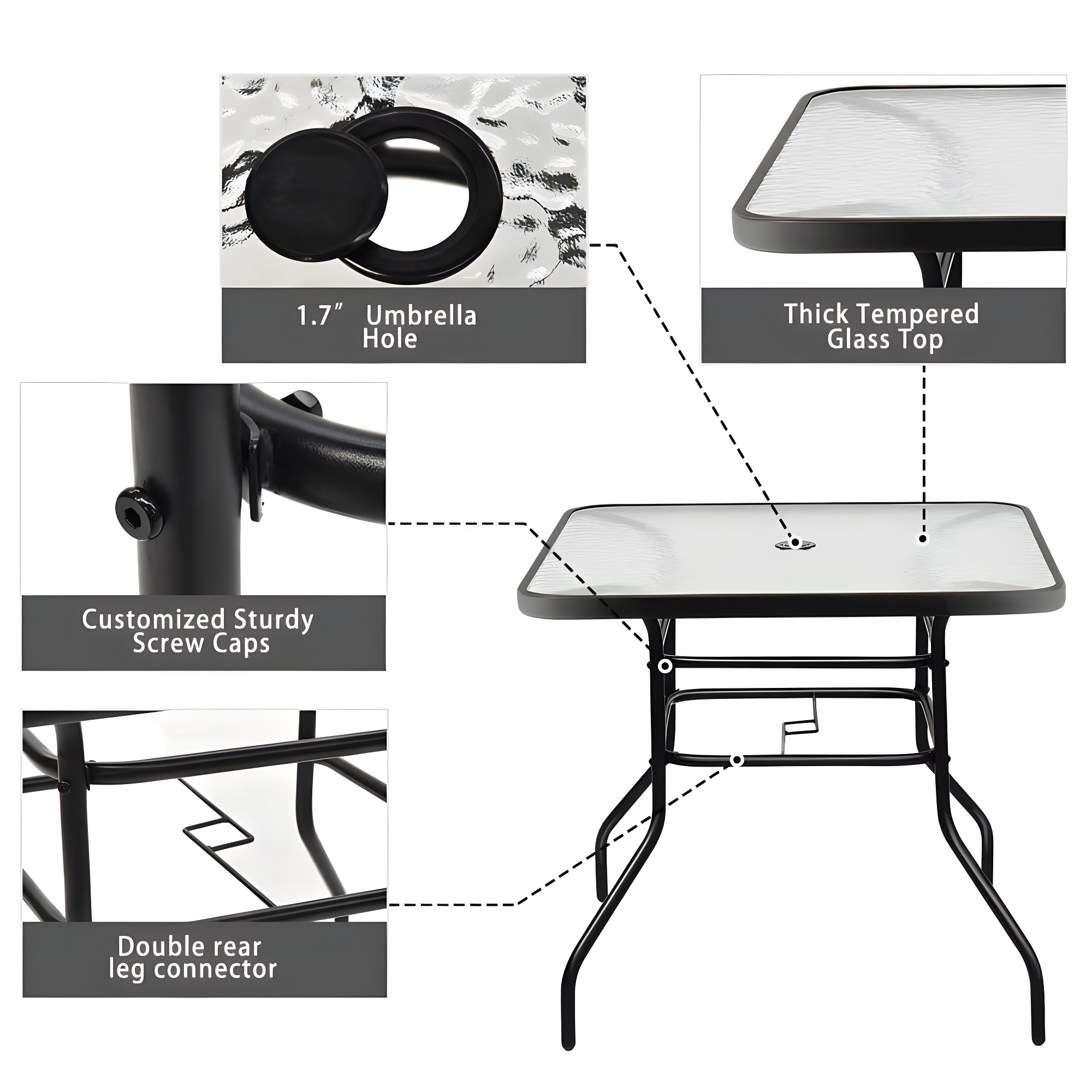 1.7″ Umbrella Hole

Thick Tempered Glass Top

Customized Sturdy Screw Caps

Double rear leg connector