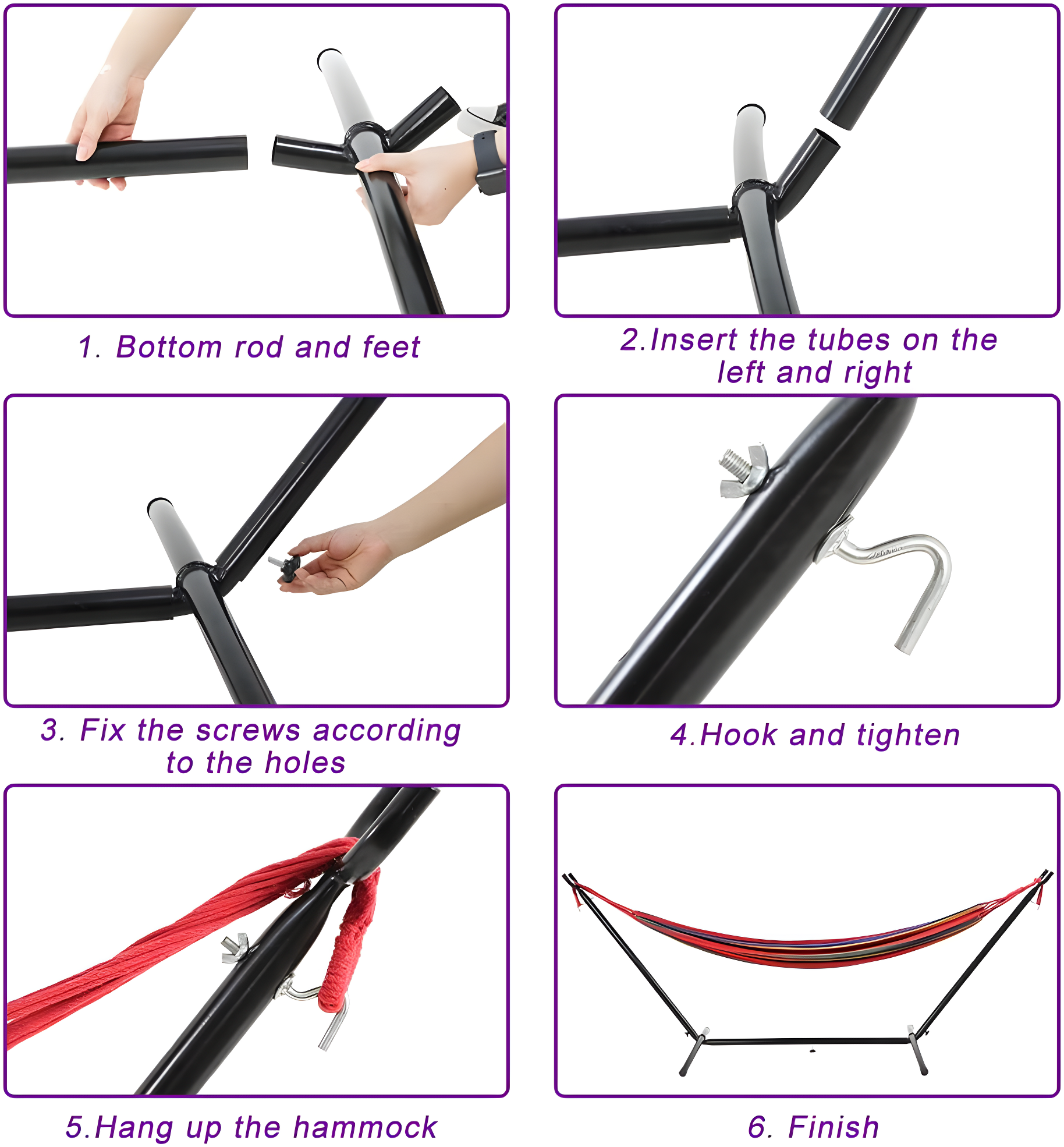 1. Bottom rod and feet

2.Insert the tubes on the left and right

3. Fix the screws according to the holes

4.Hook and tighten

5.Hang up the hammock

6. Finish