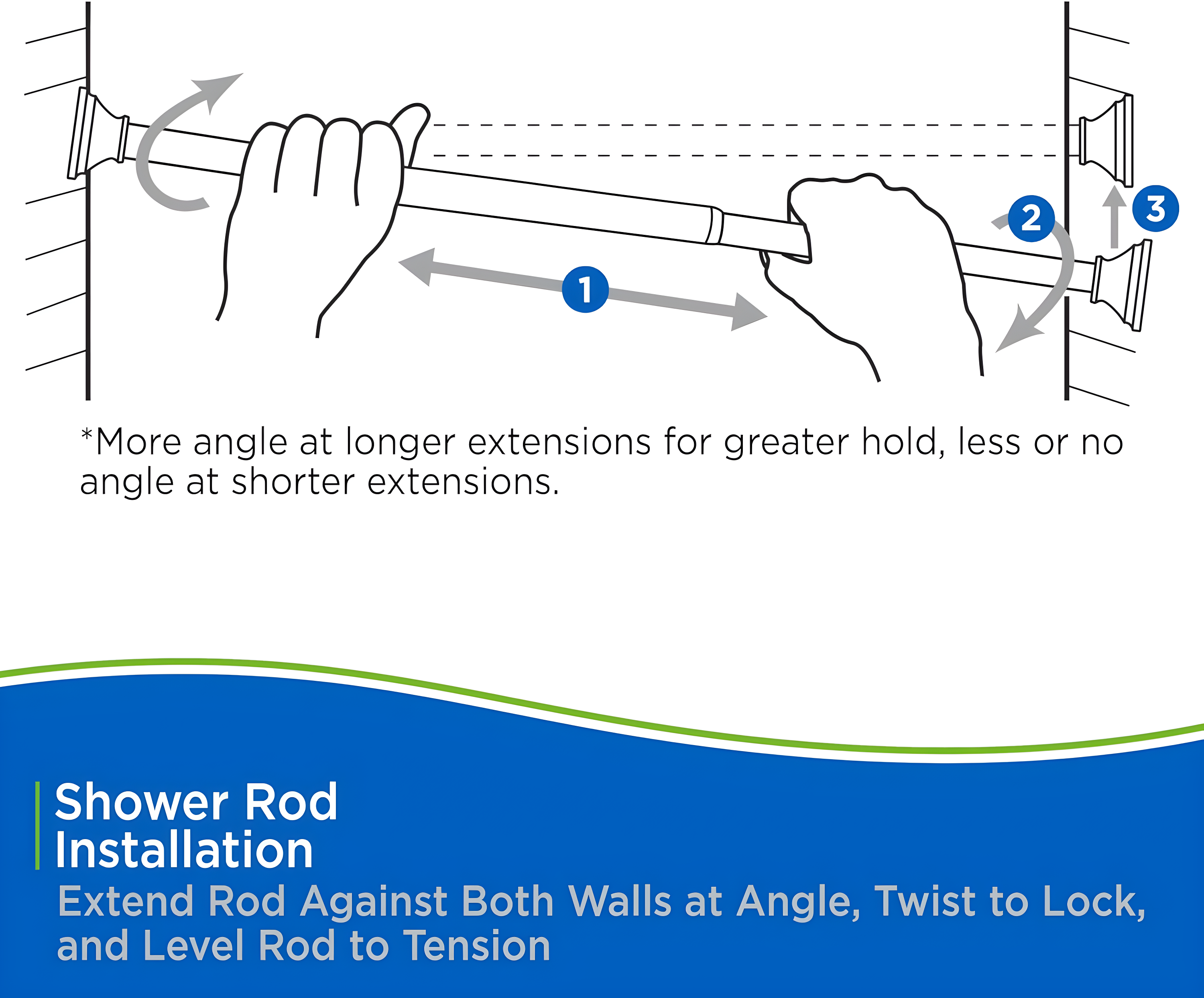 1

2

3

*More angle at longer extensions for greater hold, less or no angle at shorter extensions.

Shower Rod Installation

Extend Rod Against Both Walls at Angle, Twist to Lock, and Level Rod to Tension