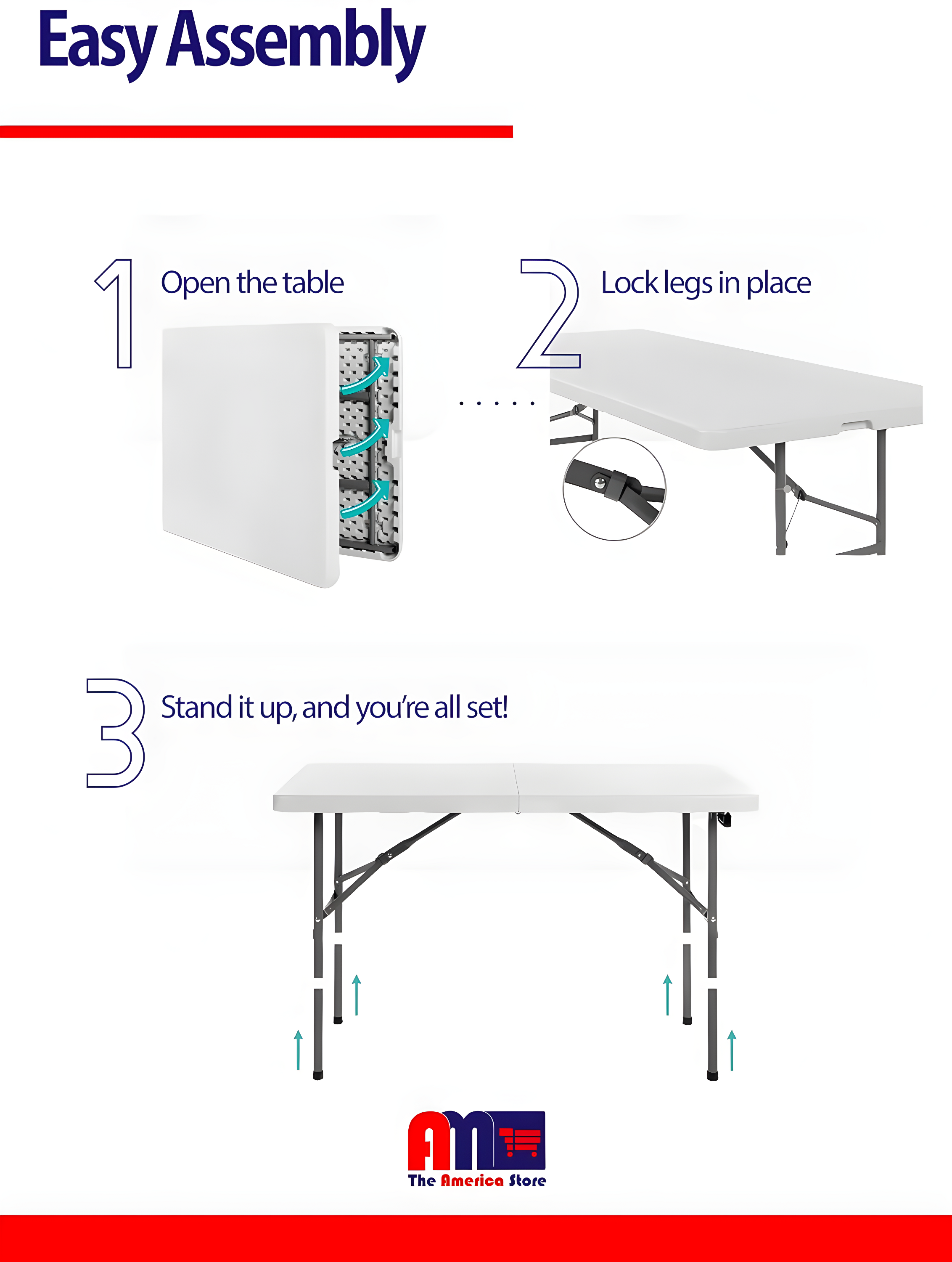 Easy Assembly

1 Open the table

2 Lock legs in place

3 Stand it up, and you're all set!

AM

The America Store