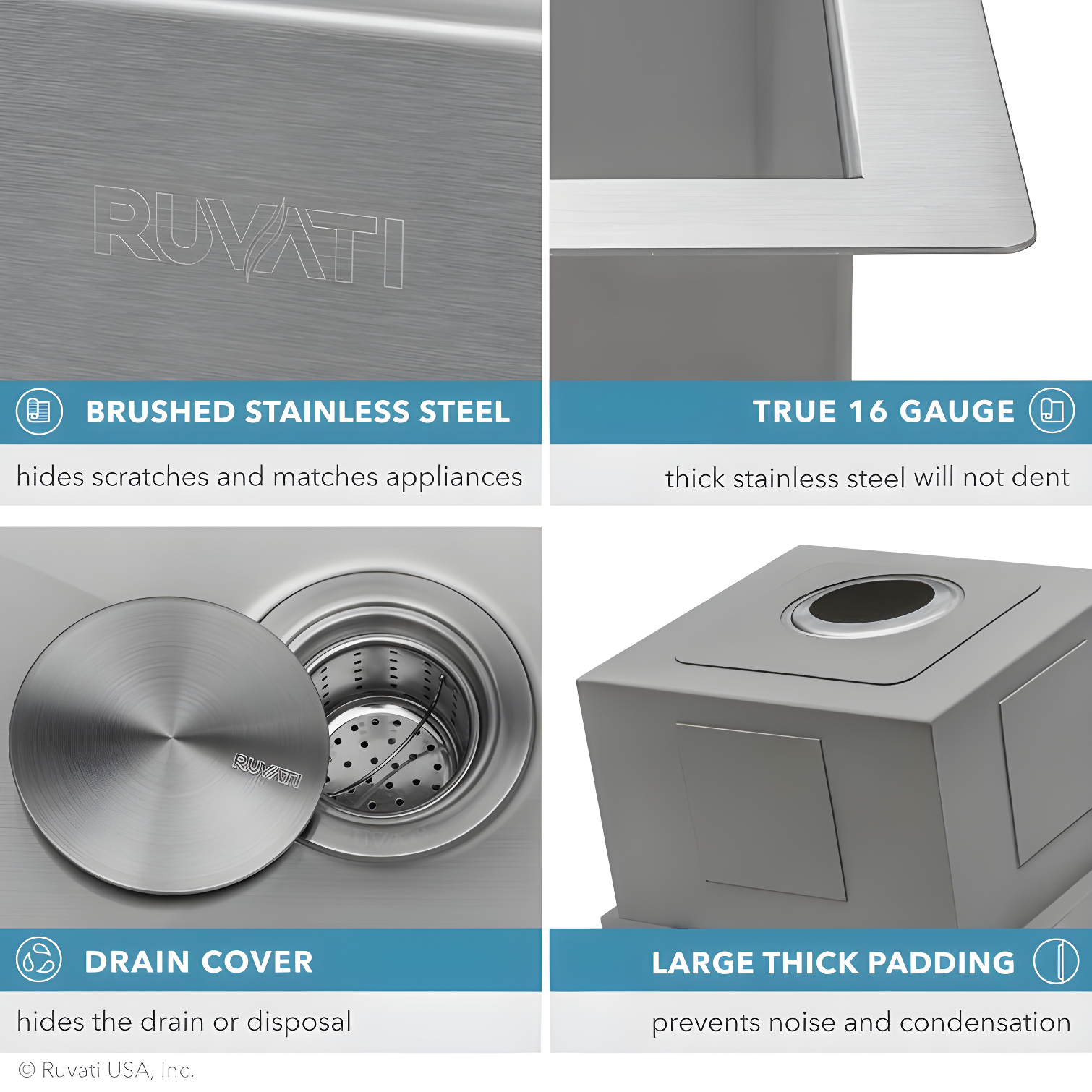 RUVATI

BRUSHED STAINLESS STEEL

hides scratches and matches appliances

TRUE 16 GAUGE

thick stainless steel will not dent

RUVATI

DRAIN COVER

hides the drain or disposal

LARGE THICK PADDING

prevents noise and condensation

© Ruvati USA, Inc.