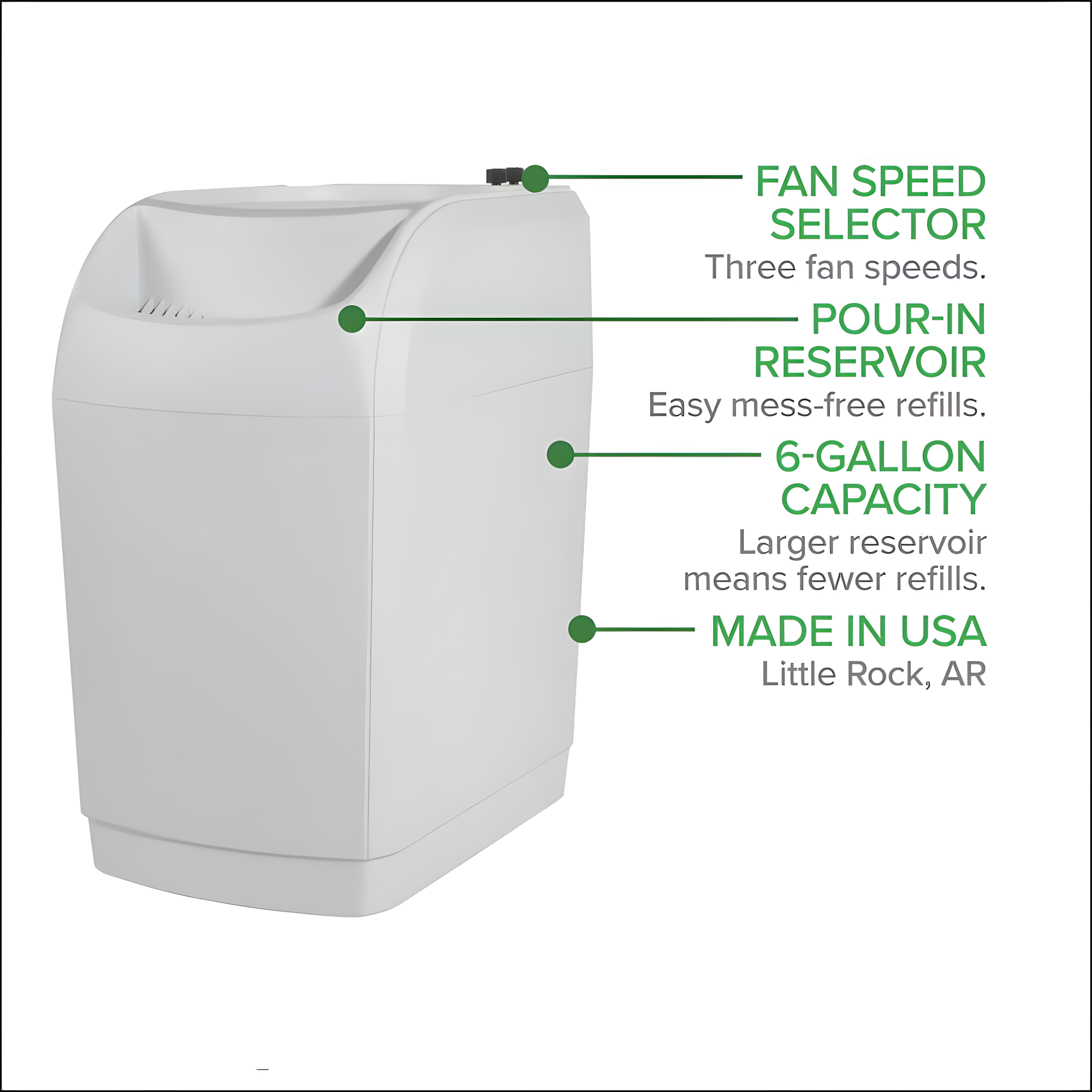 FAN SPEED SELECTOR
Three fan speeds.

POUR-IN RESERVOIR
Easy mess-free refills.

6-GALLON CAPACITY
Larger reservoir means fewer refills.

MADE IN USA
Little Rock, AR