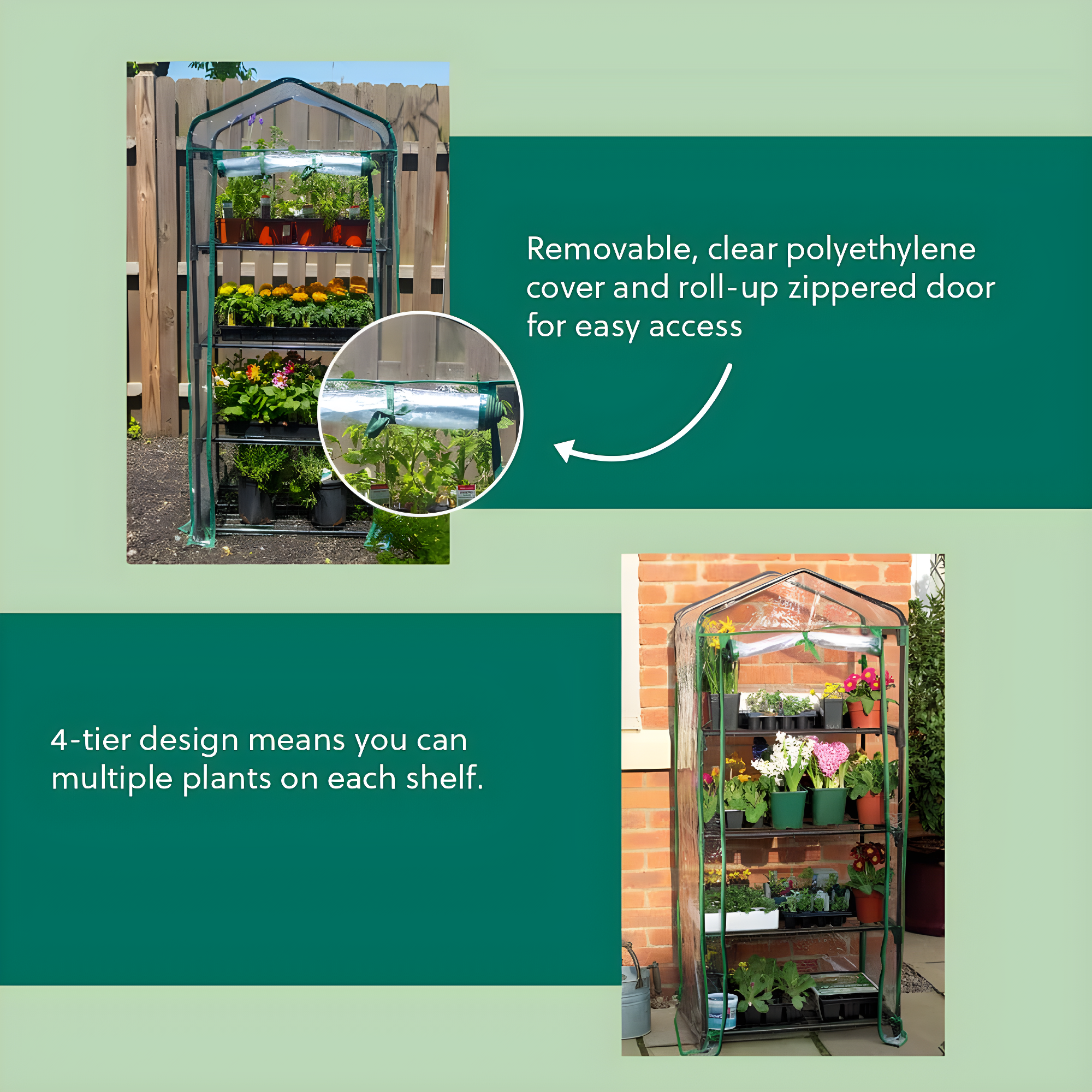 Removable, clear polyethylene cover and roll-up zippered door for easy access

4-tier design means you can multiple plants on each shelf.