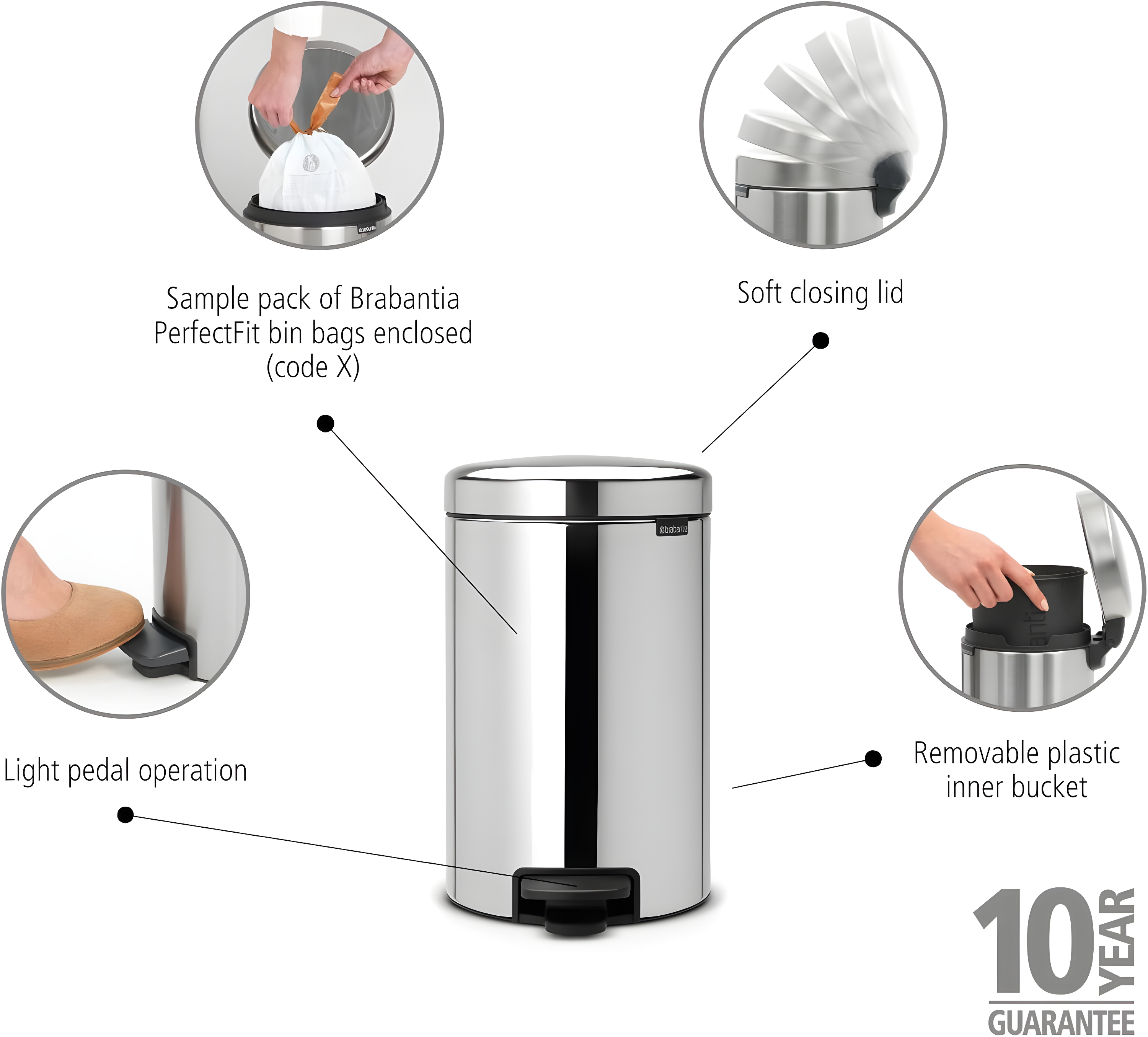 Sample pack of Brabantia PerfectFit bin bags enclosed (code X)

Soft closing lid

brabantia

Light pedal operation

Removable plastic inner bucket

10 YEAR GUARANTEE