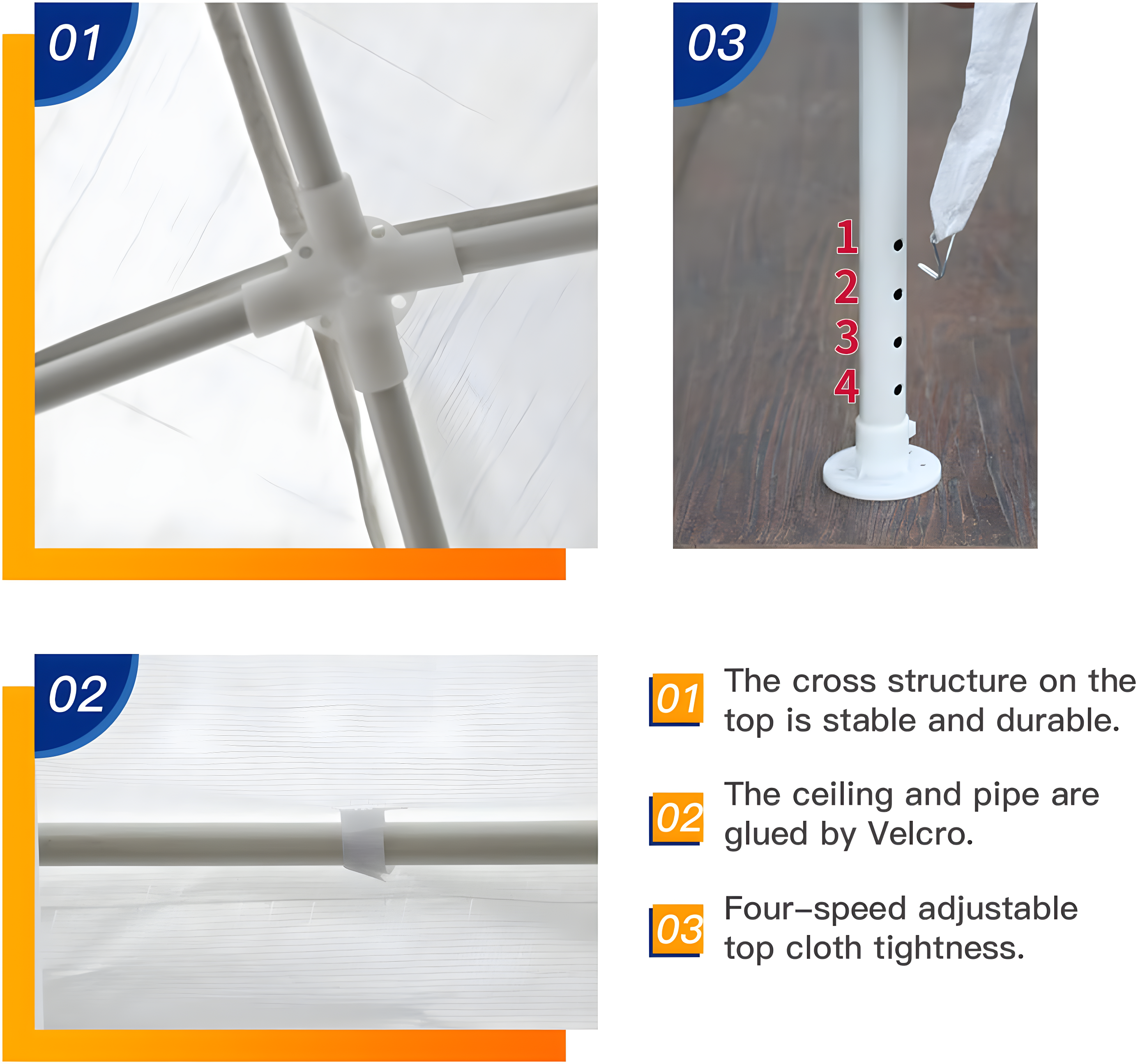 01

03

1
2
3
4

02

01 The cross structure on the top is stable and durable.

02 The ceiling and pipe are glued by Velcro.

03 Four-speed adjustable top cloth tightness.