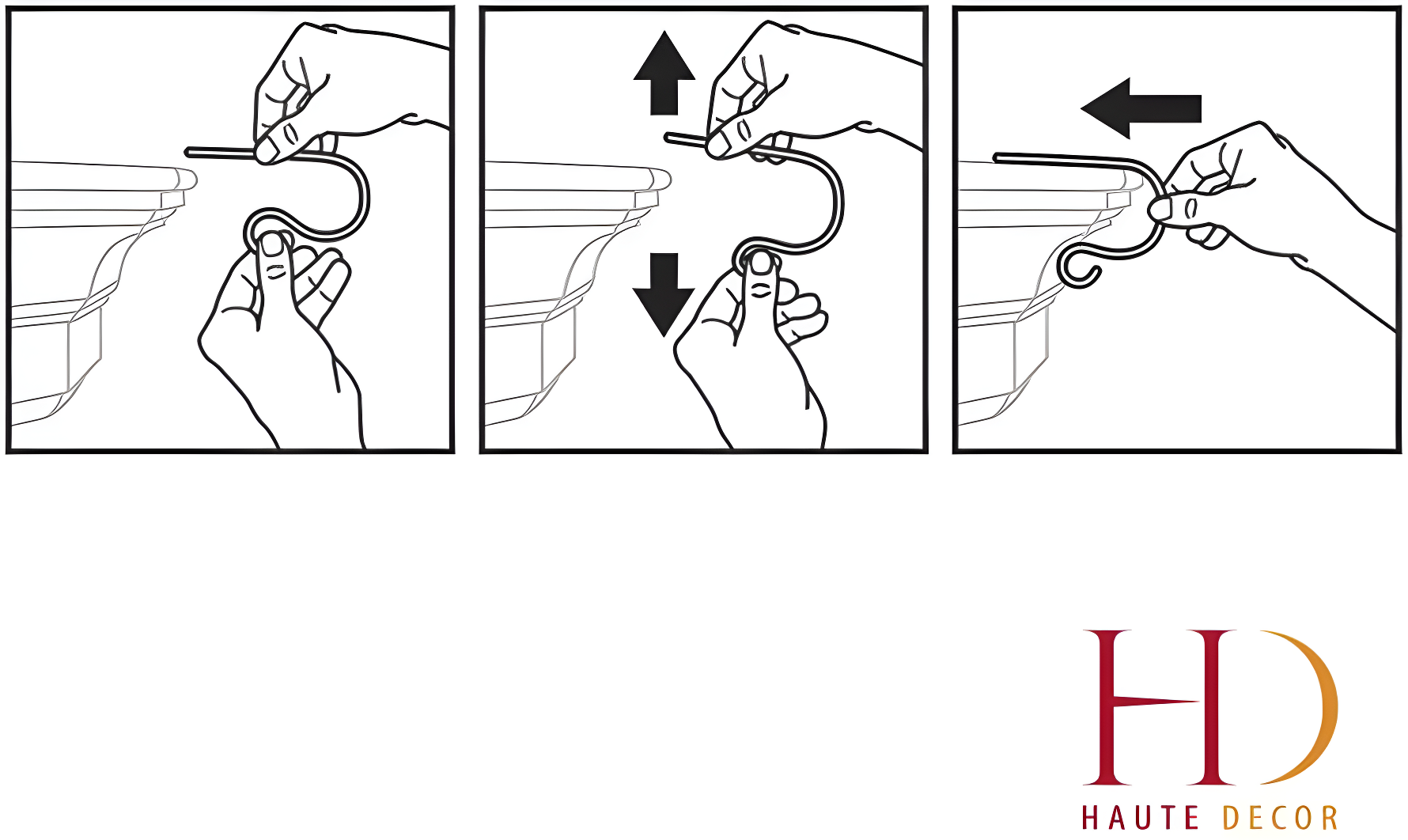 HD
HAUTE DECOR