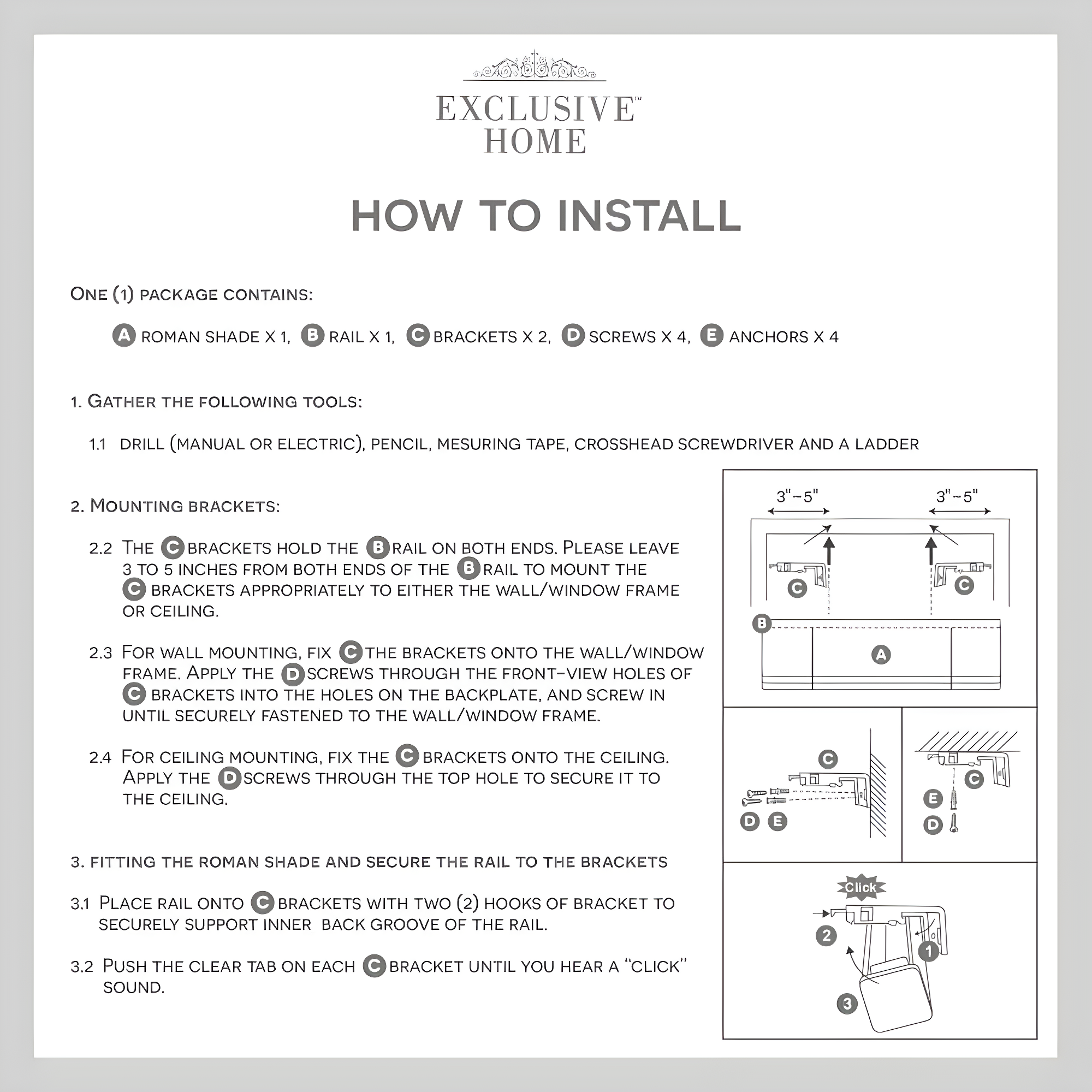 EXCLUSIVE™
HOME

HOW TO INSTALL

ONE (1) PACKAGE CONTAINS:

A ROMAN SHADE X 1, B RAIL X 1, C BRACKETS X 2, D SCREWS X 4, E ANCHORS X 4

1. GATHER THE FOLLOWING TOOLS:

1.1 DRILL (MANUAL OR ELECTRIC), PENCIL, MESURING TAPE, CROSSHEAD SCREWDRIVER AND A LADDER

2. MOUNTING BRACKETS:

2.2 THE C BRACKETS HOLD THE B RAIL ON BOTH ENDS. PLEASE LEAVE 3 TO 5 INCHES FROM BOTH ENDS OF THE B RAIL TO MOUNT THE C BRACKETS APPROPRIATELY TO EITHER THE WALL/WINDOW FRAME OR CEILING.

2.3 FOR WALL MOUNTING, FIX C THE BRACKETS ONTO THE WALL/WINDOW FRAME. APPLY THE D SCREWS THROUGH THE FRONT-VIEW HOLES OF C BRACKETS INTO THE HOLES ON THE BACKPLATE, AND SCREW IN UNTIL SECURELY FASTENED TO THE WALL/WINDOW FRAME.

2.4 FOR CEILING MOUNTING, FIX THE C BRACKETS ONTO THE CEILING. APPLY THE D SCREWS THROUGH THE TOP HOLE TO SECURE IT TO THE CEILING.

3. FITTING THE ROMAN SHADE AND SECURE THE RAIL TO THE BRACKETS

3.1 PLACE RAIL ONTO C BRACKETS WITH TWO (2) HOOKS OF BRACKET TO SECURELY SUPPORT INNER BACK GROOVE OF THE RAIL.

3.2 PUSH THE CLEAR TAB ON EACH C BRACKET UNTIL YOU HEAR A "CLICK" SOUND.

3"~5"
3"~5"
C
C
B
A
C
D E
C
E
D
Click
2
1
3