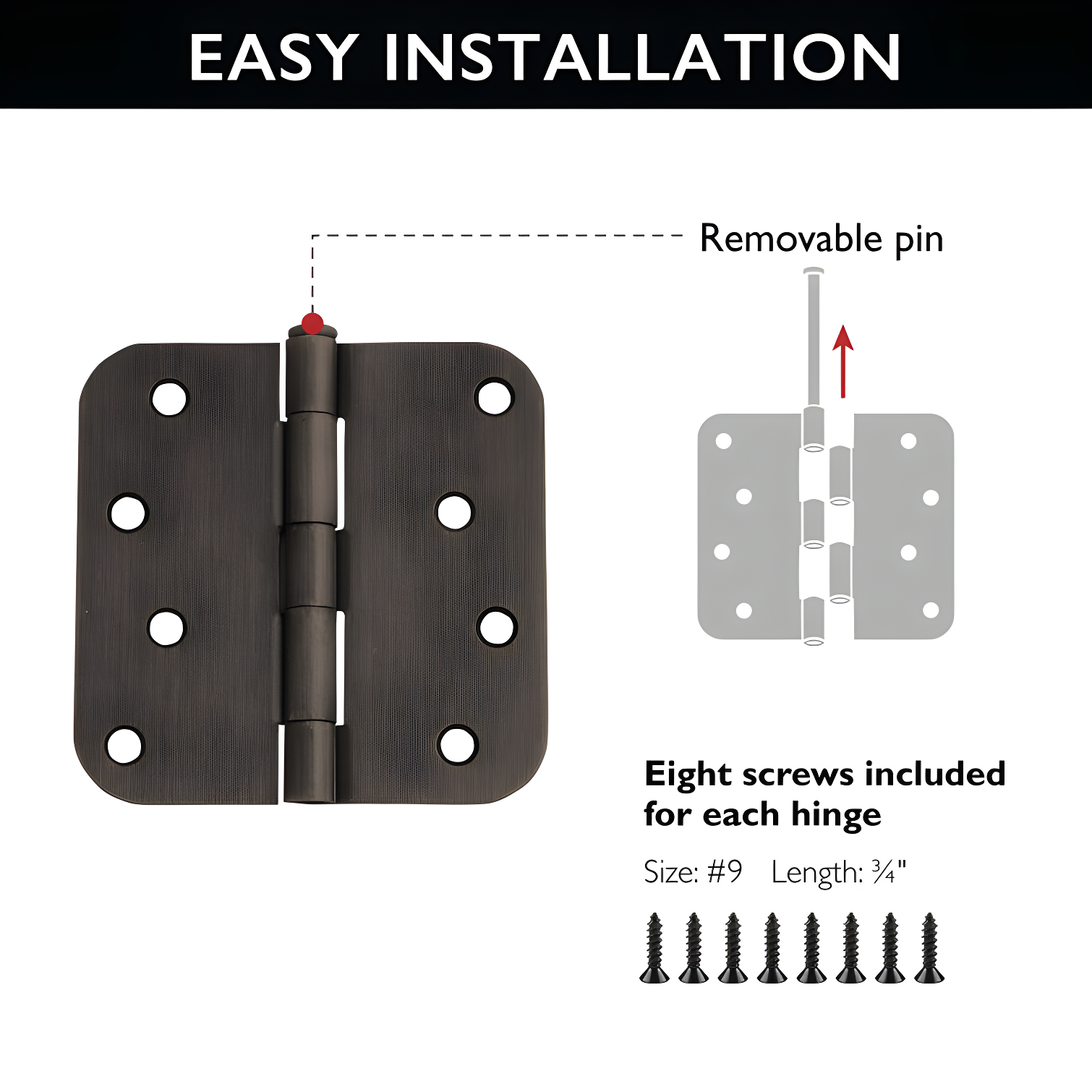 EASY INSTALLATION

Removable pin

Eight screws included for each hinge

Size: #9 Length: ¾"