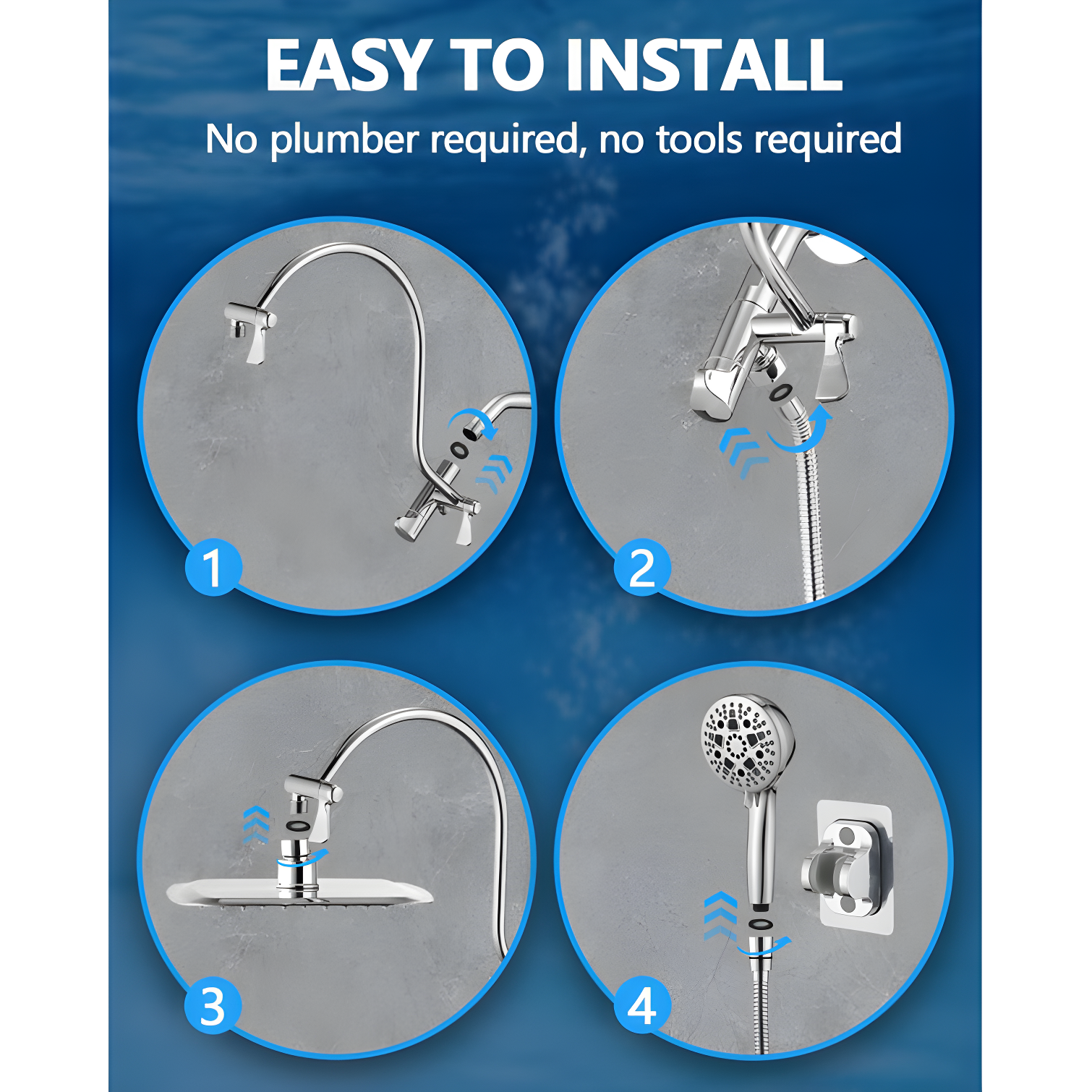 EASY TO INSTALL
No plumber required, no tools required

1

2

3

4