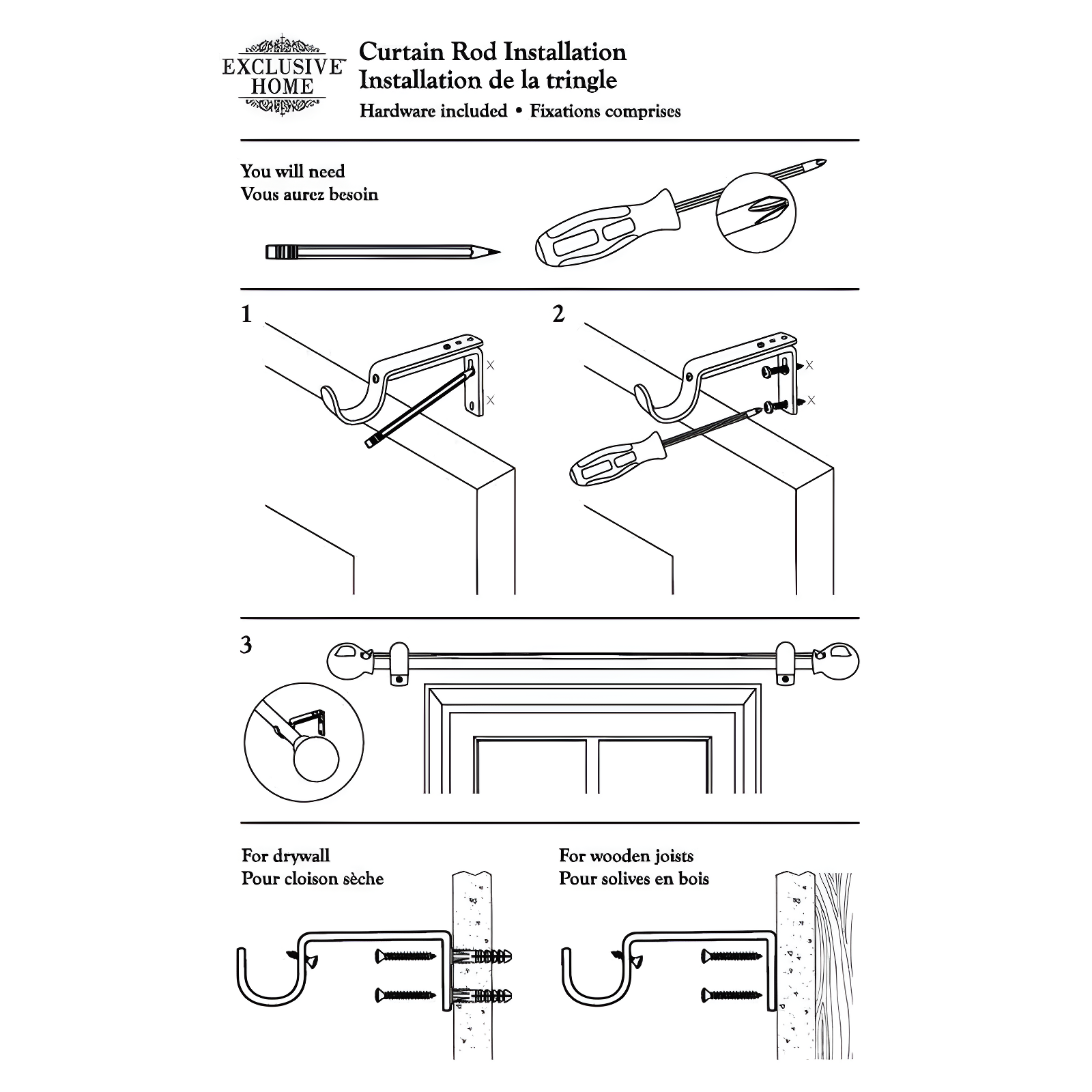 EXCLUSIVE HOME

Curtain Rod Installation
Installation de la tringle
Hardware included • Fixations comprises

You will need
Vous aurez besoin

1

2

3

For drywall
Pour cloison sèche

For wooden joists
Pour solives en bois