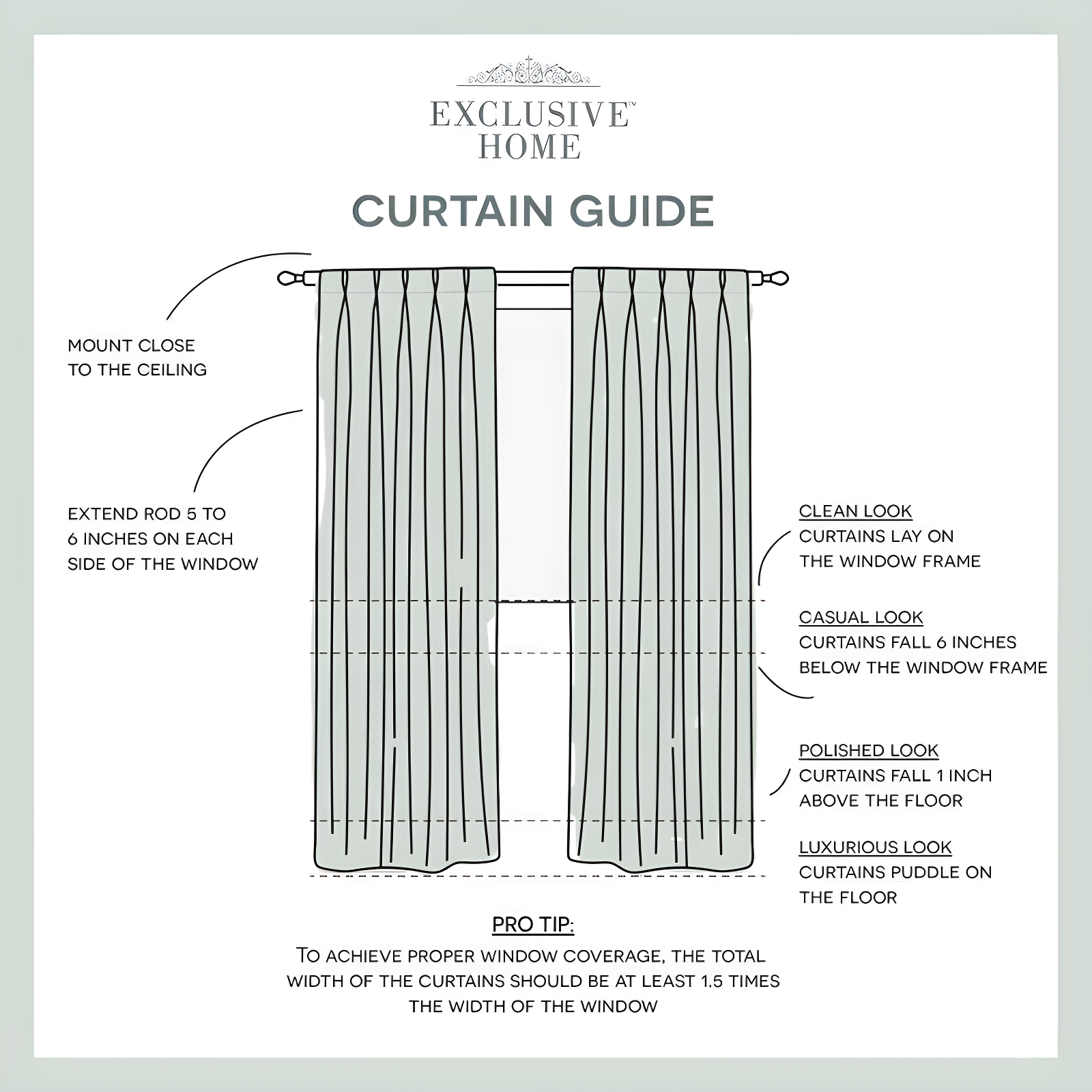 EXCLUSIVE™
HOME

CURTAIN GUIDE

MOUNT CLOSE TO THE CEILING

EXTEND ROD 5 TO 6 INCHES ON EACH SIDE OF THE WINDOW

CLEAN LOOK
CURTAINS LAY ON THE WINDOW FRAME

CASUAL LOOK
CURTAINS FALL 6 INCHES BELOW THE WINDOW FRAME

POLISHED LOOK
CURTAINS FALL 1 INCH ABOVE THE FLOOR

LUXURIOUS LOOK
CURTAINS PUDDLE ON THE FLOOR

PRO TIP:
TO ACHIEVE PROPER WINDOW COVERAGE, THE TOTAL WIDTH OF THE CURTAINS SHOULD BE AT LEAST 1.5 TIMES THE WIDTH OF THE WINDOW