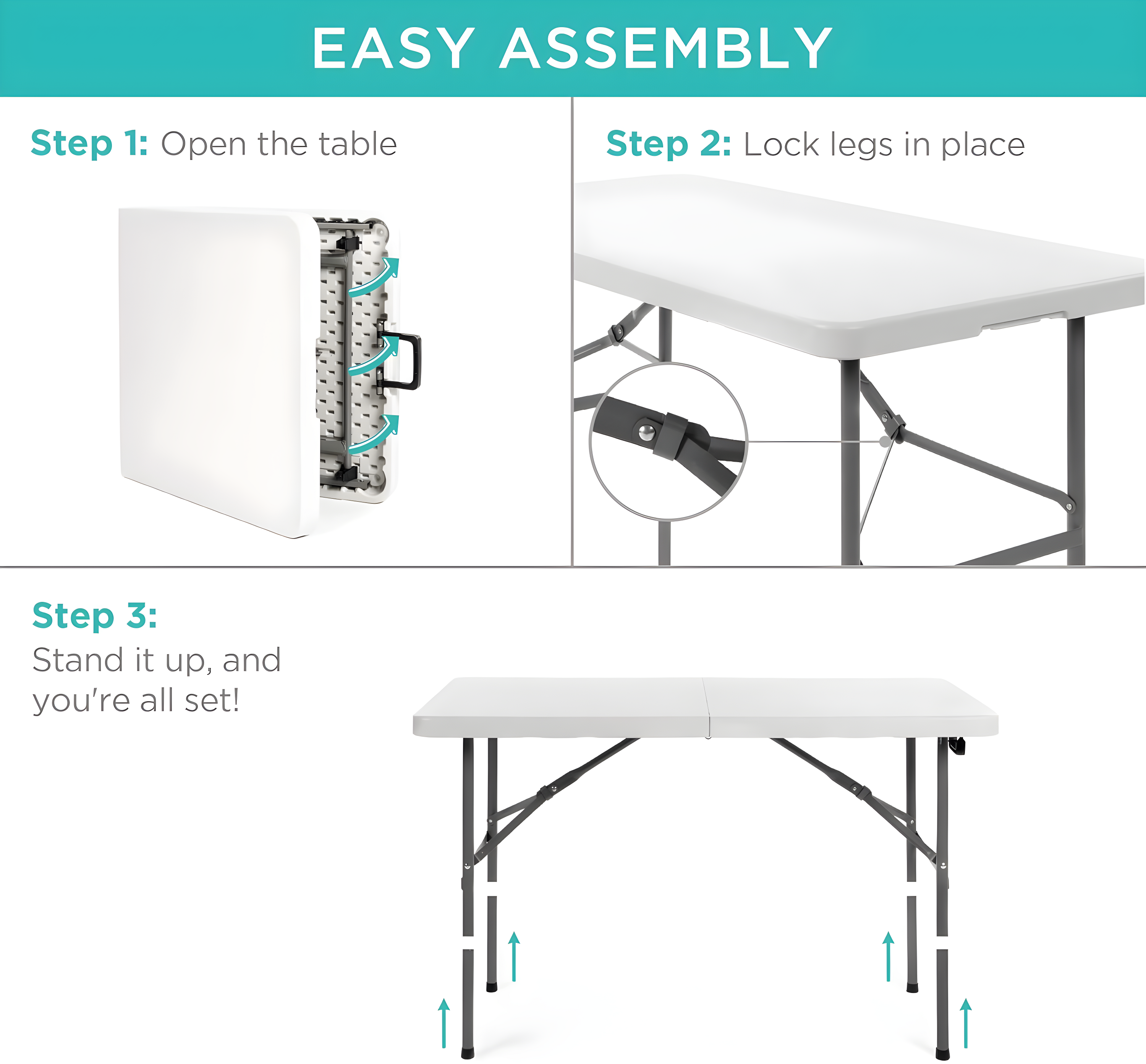 EASY ASSEMBLY

Step 1: Open the table

Step 2: Lock legs in place

Step 3:
Stand it up, and you're all set!