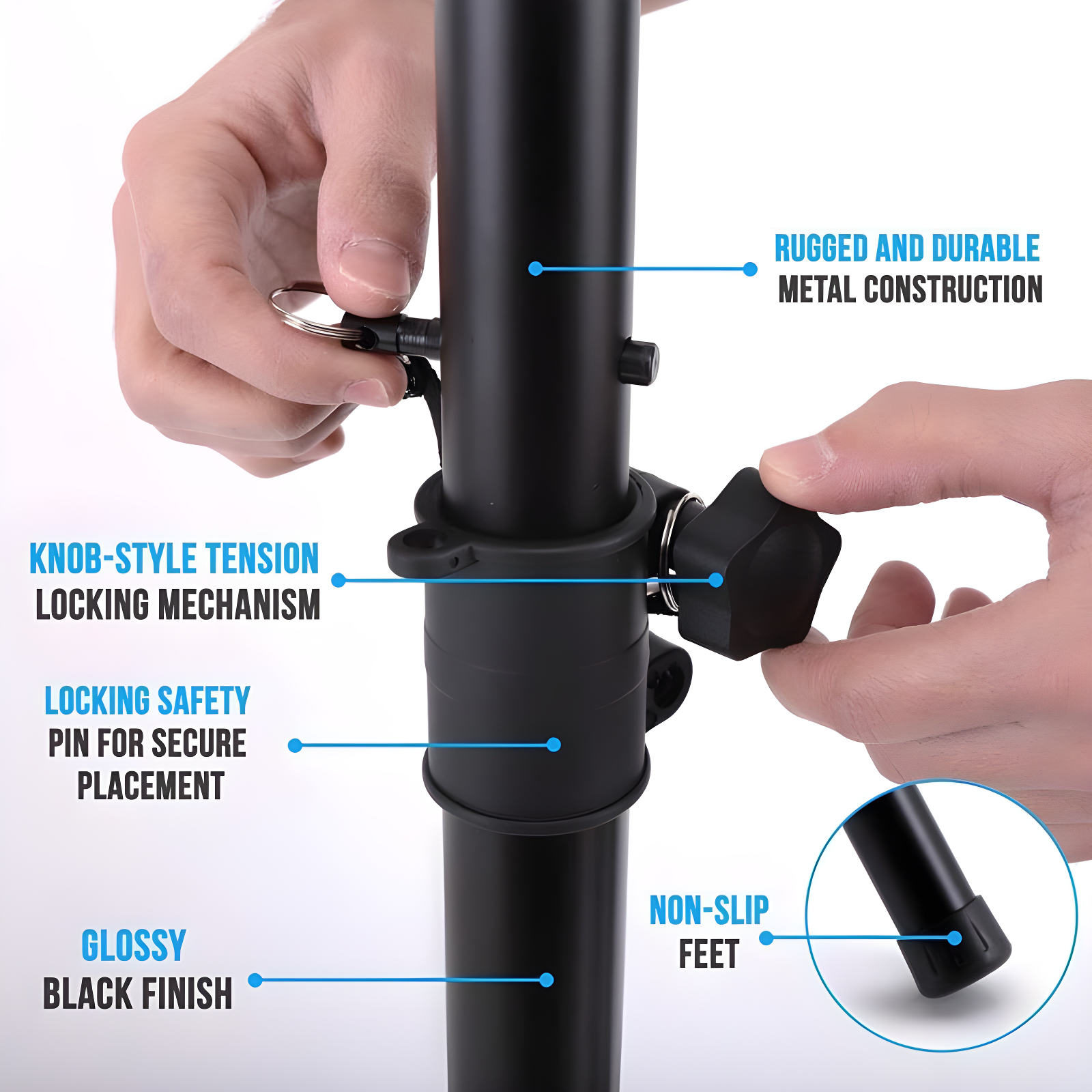 RUGGED AND DURABLE
METAL CONSTRUCTION

KNOB-STYLE TENSION
LOCKING MECHANISM

LOCKING SAFETY
PIN FOR SECURE
PLACEMENT

GLOSSY
BLACK FINISH

NON-SLIP
FEET