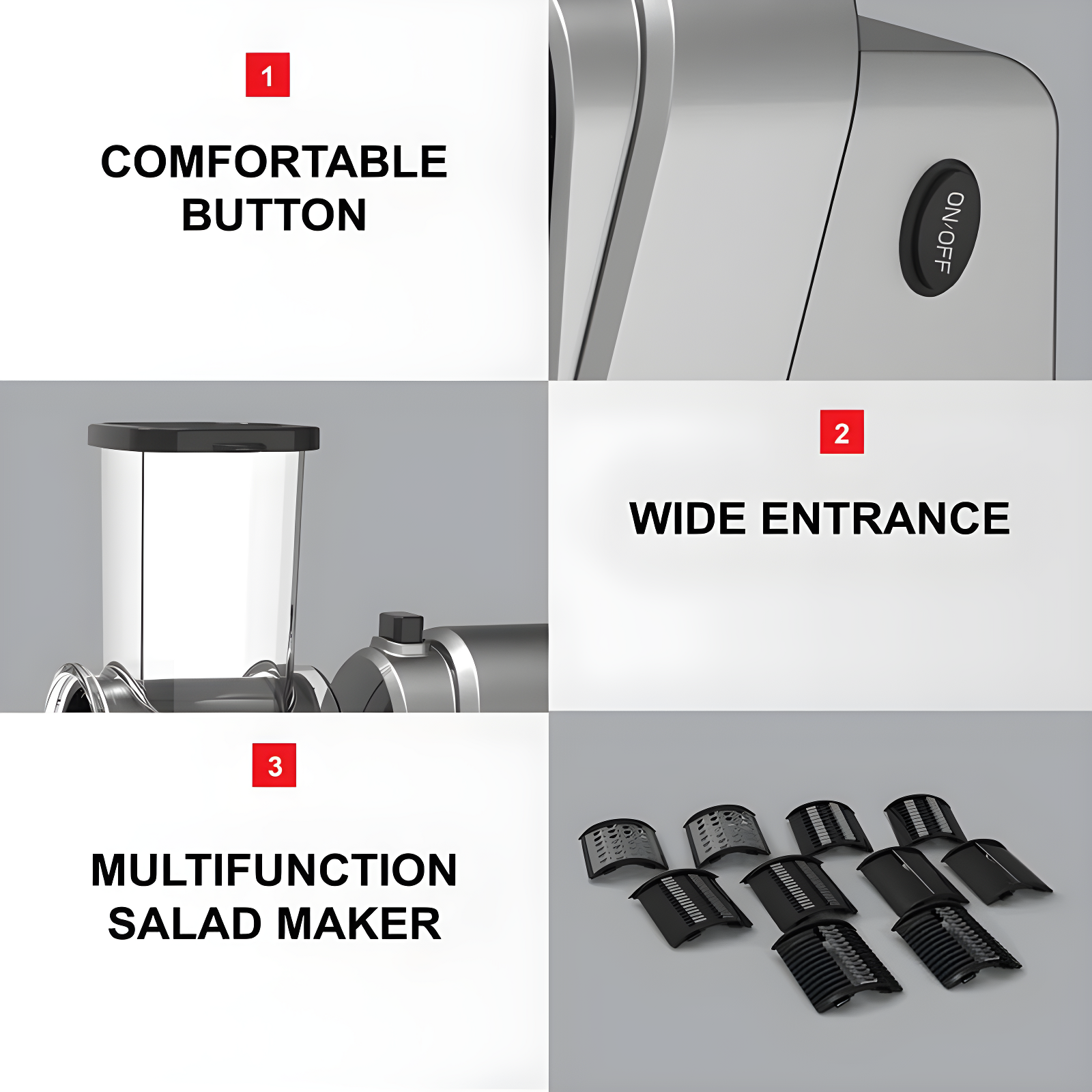 1

COMFORTABLE BUTTON

ON/OFF

2

WIDE ENTRANCE

3

MULTIFUNCTION SALAD MAKER