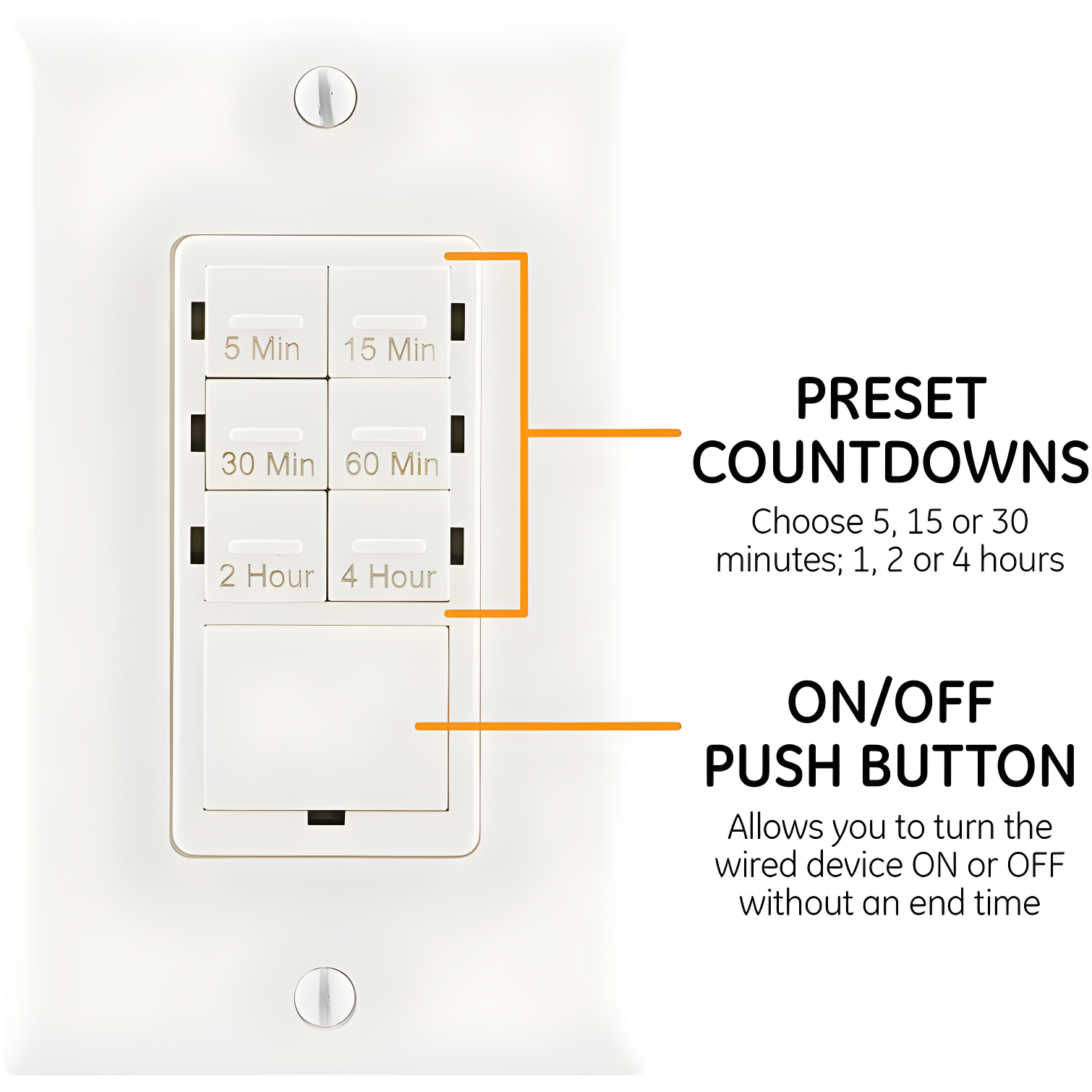 5 Min
15 Min
30 Min
60 Min
2 Hour
4 Hour

PRESET COUNTDOWNS

Choose 5, 15 or 30 minutes; 1, 2 or 4 hours

ON/OFF PUSH BUTTON

Allows you to turn the wired device ON or OFF without an end time