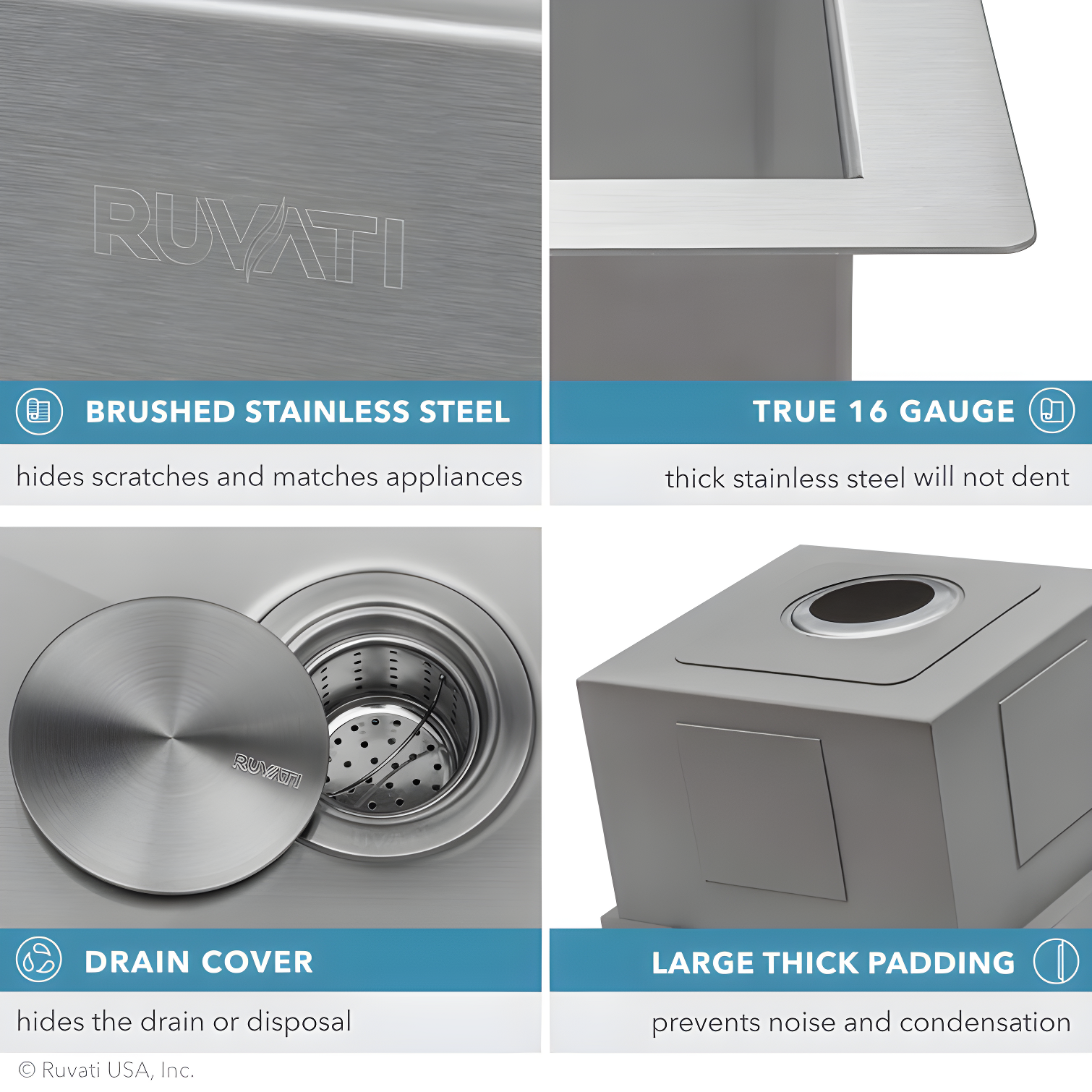 RUVATI

BRUSHED STAINLESS STEEL

hides scratches and matches appliances

TRUE 16 GAUGE

thick stainless steel will not dent

RUVATI

DRAIN COVER

hides the drain or disposal

LARGE THICK PADDING

prevents noise and condensation

© Ruvati USA, Inc.