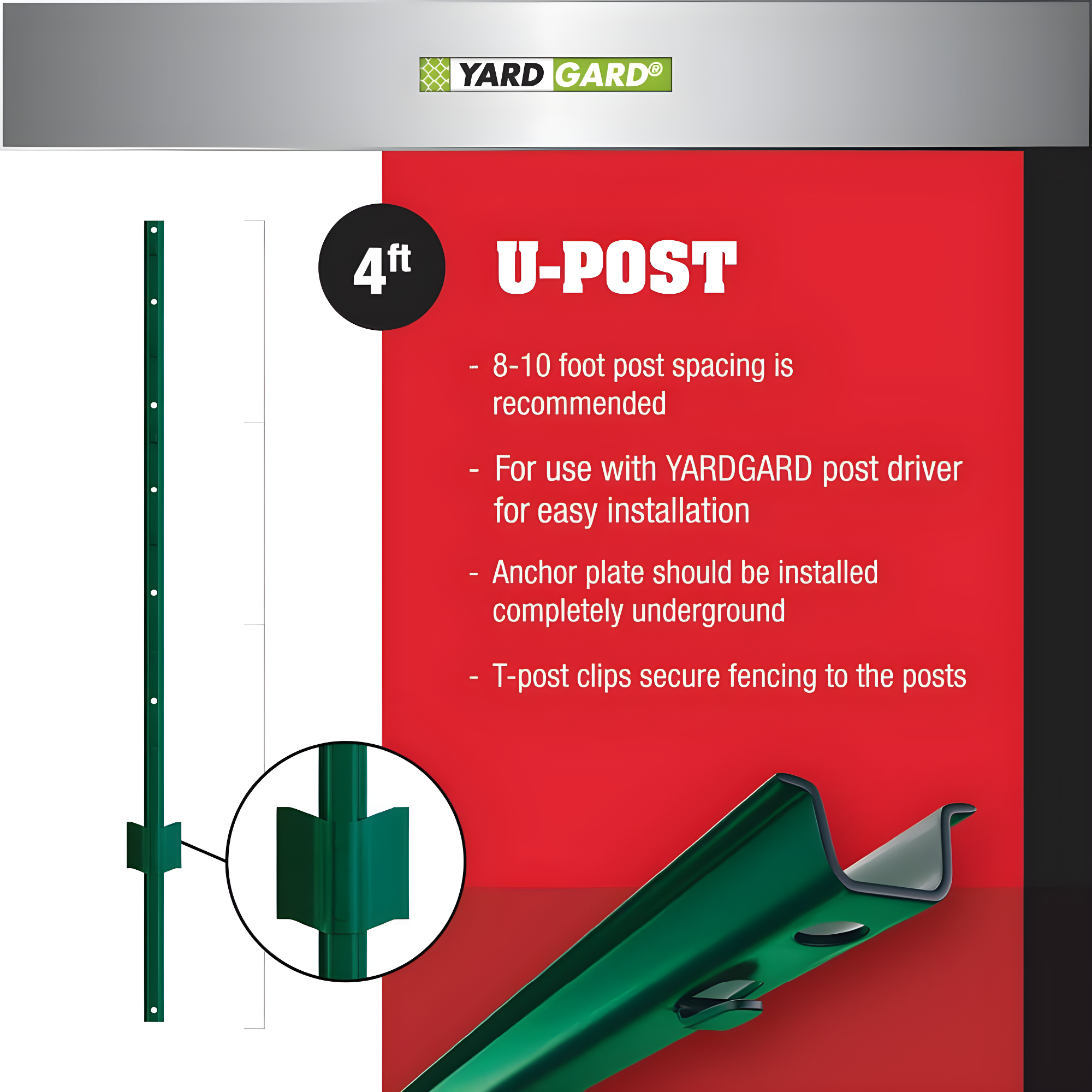 YARD GARD®

4ft

U-POST

- 8-10 foot post spacing is recommended

- For use with YARDGARD post driver for easy installation

- Anchor plate should be installed completely underground

- T-post clips secure fencing to the posts