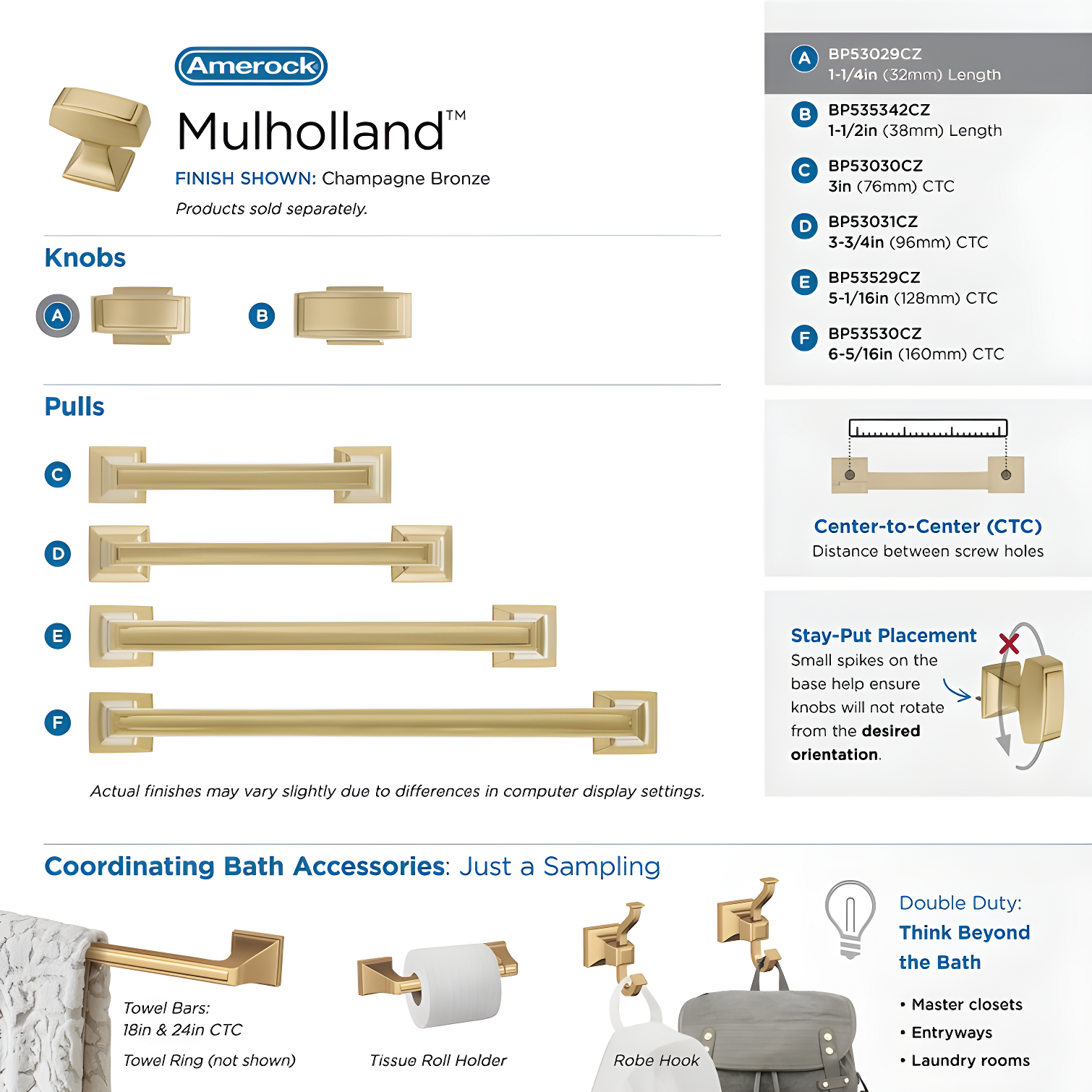 Amerock

Mulholland™

FINISH SHOWN: Champagne Bronze

Products sold separately.

Knobs

A

B

Pulls

C

D

E

F

Actual finishes may vary slightly due to differences in computer display settings.

A BP53029CZ
1-1/4in (32mm) Length

B BP535342CZ
1-1/2in (38mm) Length

C BP53030CZ
3in (76mm) CTC

D BP53031CZ
3-3/4in (96mm) CTC

E BP53529CZ
5-1/16in (128mm) CTC

F BP53530CZ
6-5/16in (160mm) CTC

Center-to-Center (CTC)
Distance between screw holes

Stay-Put Placement
Small spikes on the base help ensure knobs will not rotate from the desired orientation.

Coordinating Bath Accessories: Just a Sampling

Towel Bars:
18in & 24in CTC

Towel Ring (not shown)

Tissue Roll Holder

Robe Hook

Double Duty:
Think Beyond the Bath

• Master closets
• Entryways
• Laundry rooms