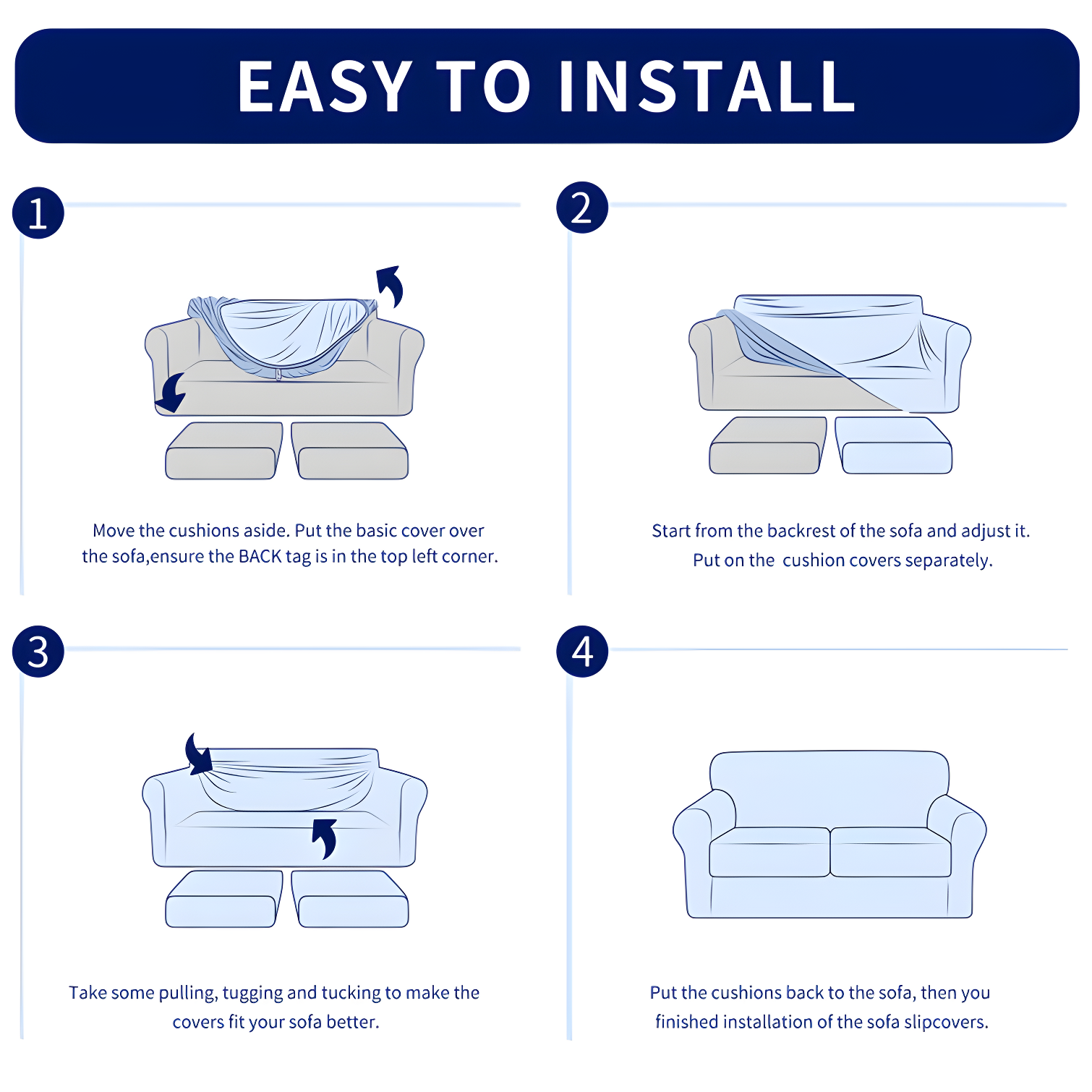 EASY TO INSTALL

1

Move the cushions aside. Put the basic cover over the sofa,ensure the BACK tag is in the top left corner.

2

Start from the backrest of the sofa and adjust it. Put on the  cushion covers separately.

3

Take some pulling, tugging and tucking to make the covers fit your sofa better.

4

Put the cushions back to the sofa, then you finished installation of the sofa slipcovers.