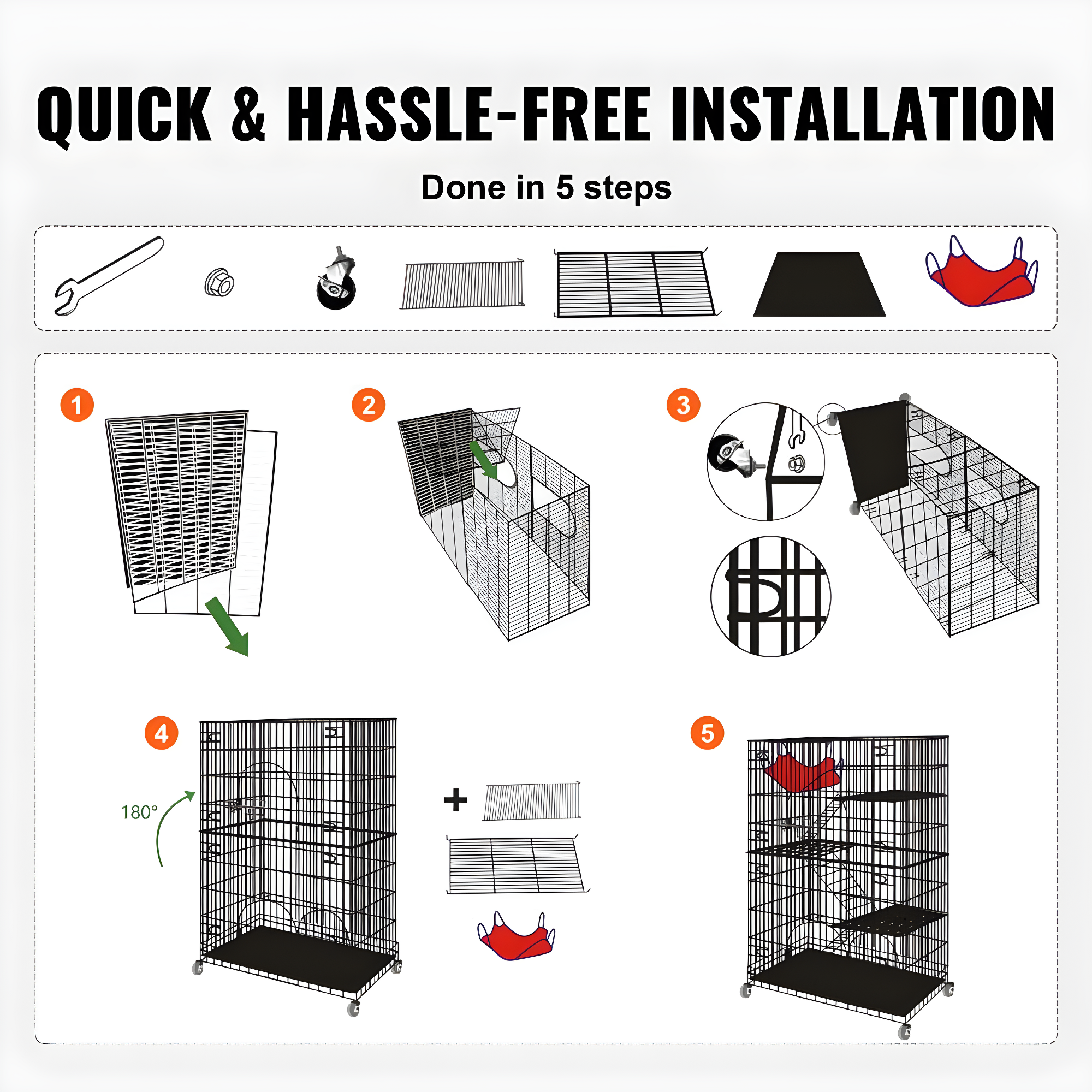 QUICK & HASSLE-FREE INSTALLATION

Done in 5 steps

1

2

3

4

180°

+

5