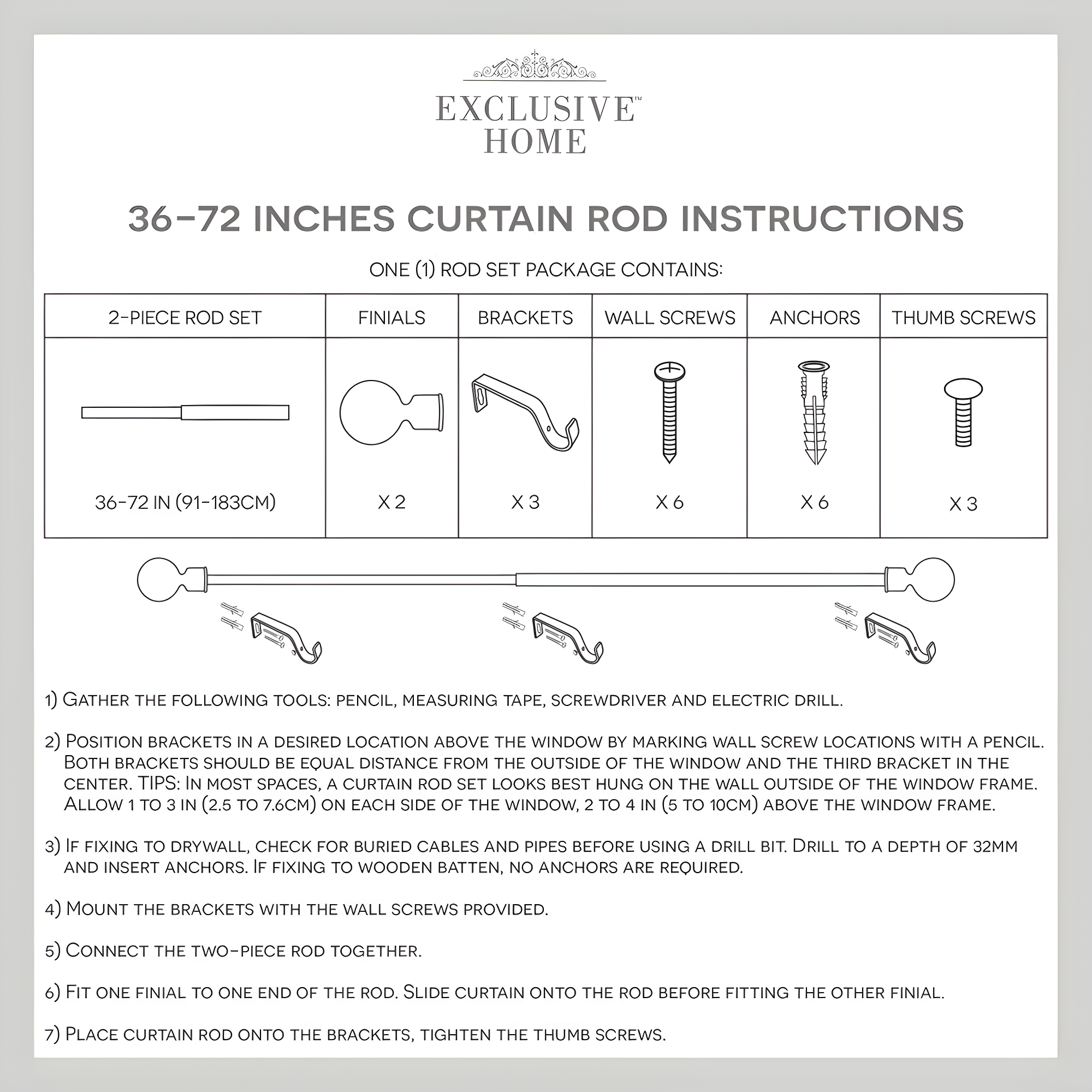 EXCLUSIVE™
HOME

36-72 INCHES CURTAIN ROD INSTRUCTIONS

ONE (1) ROD SET PACKAGE CONTAINS:

| 2-PIECE ROD SET | FINIALS | BRACKETS | WALL SCREWS | ANCHORS | THUMB SCREWS |
|---|---|---|---|---|---|
| 36-72 IN (91-183CM) | X 2 | X 3 | X 6 | X 6 | X 3 |

1) Gather the following tools: pencil, measuring tape, screwdriver and electric drill.

2) Position brackets in a desired location above the window by marking wall screw locations with a pencil. Both brackets should be equal distance from the outside of the window and the third bracket in the center. TIPS: In most spaces, a curtain rod set looks best hung on the wall outside of the window frame. Allow 1 to 3 in (2.5 to 7.6cm) on each side of the window, 2 to 4 in (5 to 10cm) above the window frame.

3) If fixing to drywall, check for buried cables and pipes before using a drill bit. Drill to a depth of 32mm and insert anchors. If fixing to wooden batten, no anchors are required.

4) Mount the brackets with the wall screws provided.

5) Connect the two-piece rod together.

6) Fit one finial to one end of the rod. Slide curtain onto the rod before fitting the other finial.

7) Place curtain rod onto the brackets, tighten the thumb screws.