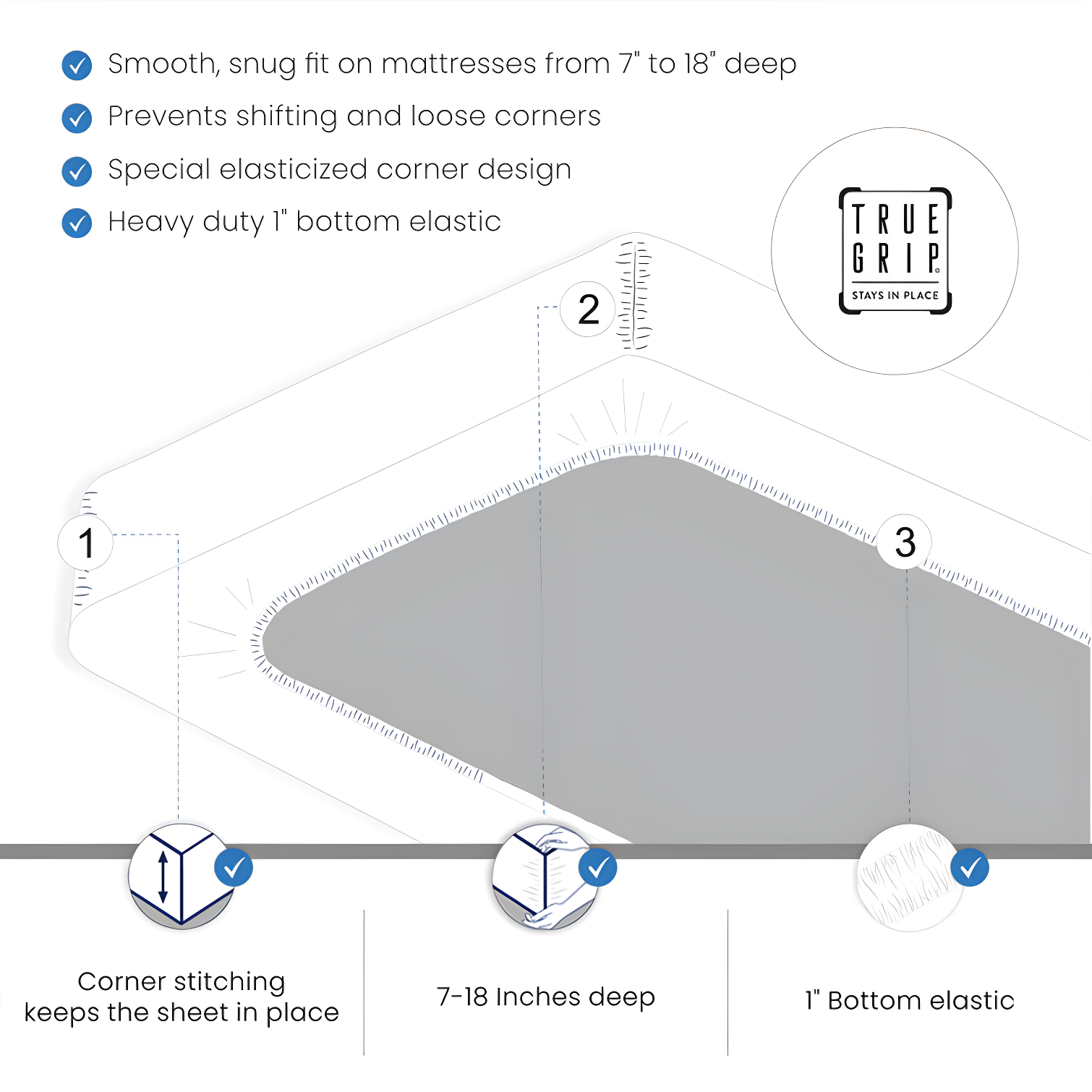 Smooth, snug fit on mattresses from 7" to 18" deep
Prevents shifting and loose corners
Special elasticized corner design
Heavy duty 1" bottom elastic

TRUE GRIP
STAYS IN PLACE

2

1

3

Corner stitching keeps the sheet in place

7-18 Inches deep

1" Bottom elastic