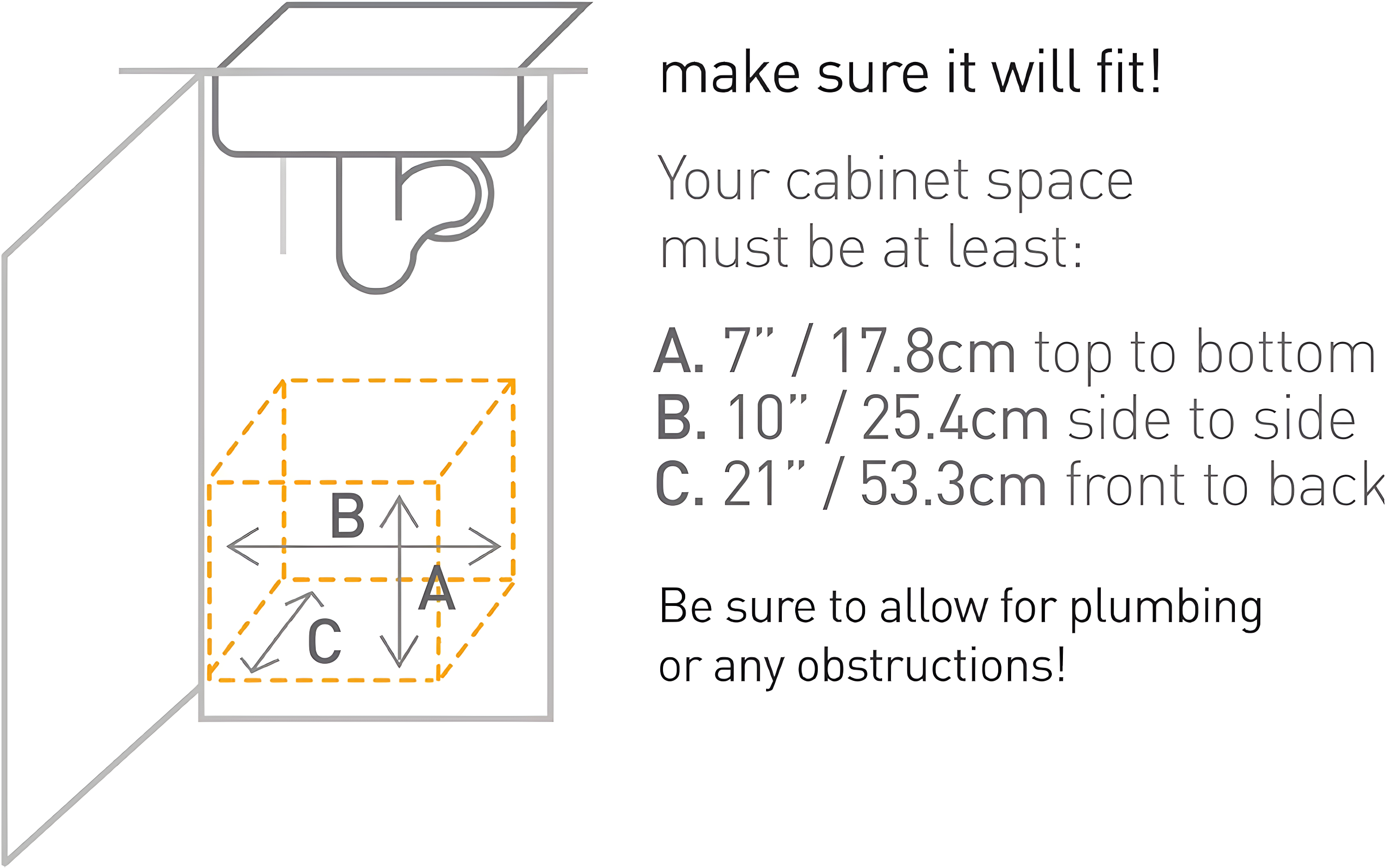 B

A

C

make sure it will fit!

Your cabinet space must be at least:

A. 7" / 17.8cm top to bottom
B. 10" / 25.4cm side to side
C. 21" / 53.3cm front to back

Be sure to allow for plumbing or any obstructions!