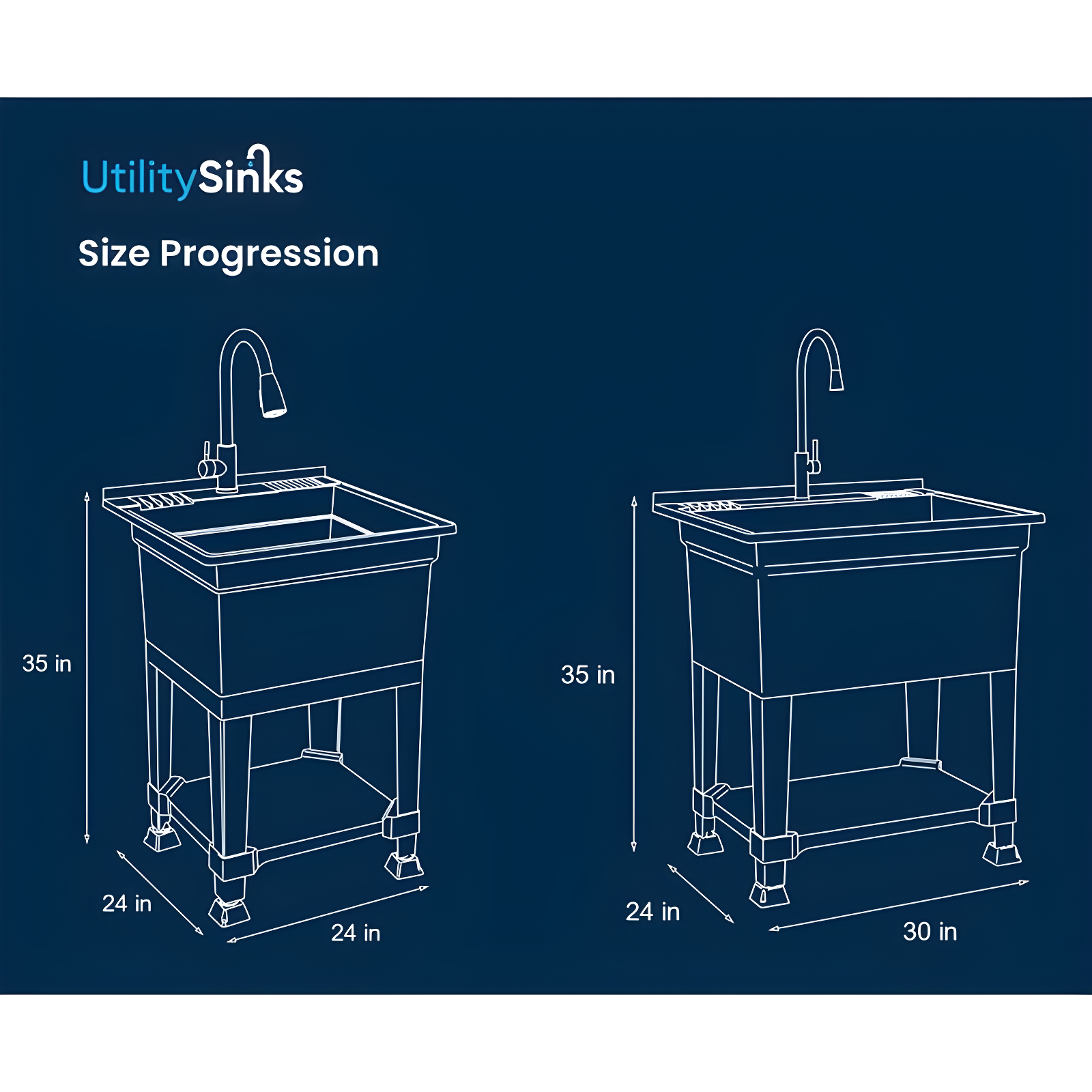 UtilitySinks

Size Progression

35 in

24 in

24 in

35 in

24 in

30 in